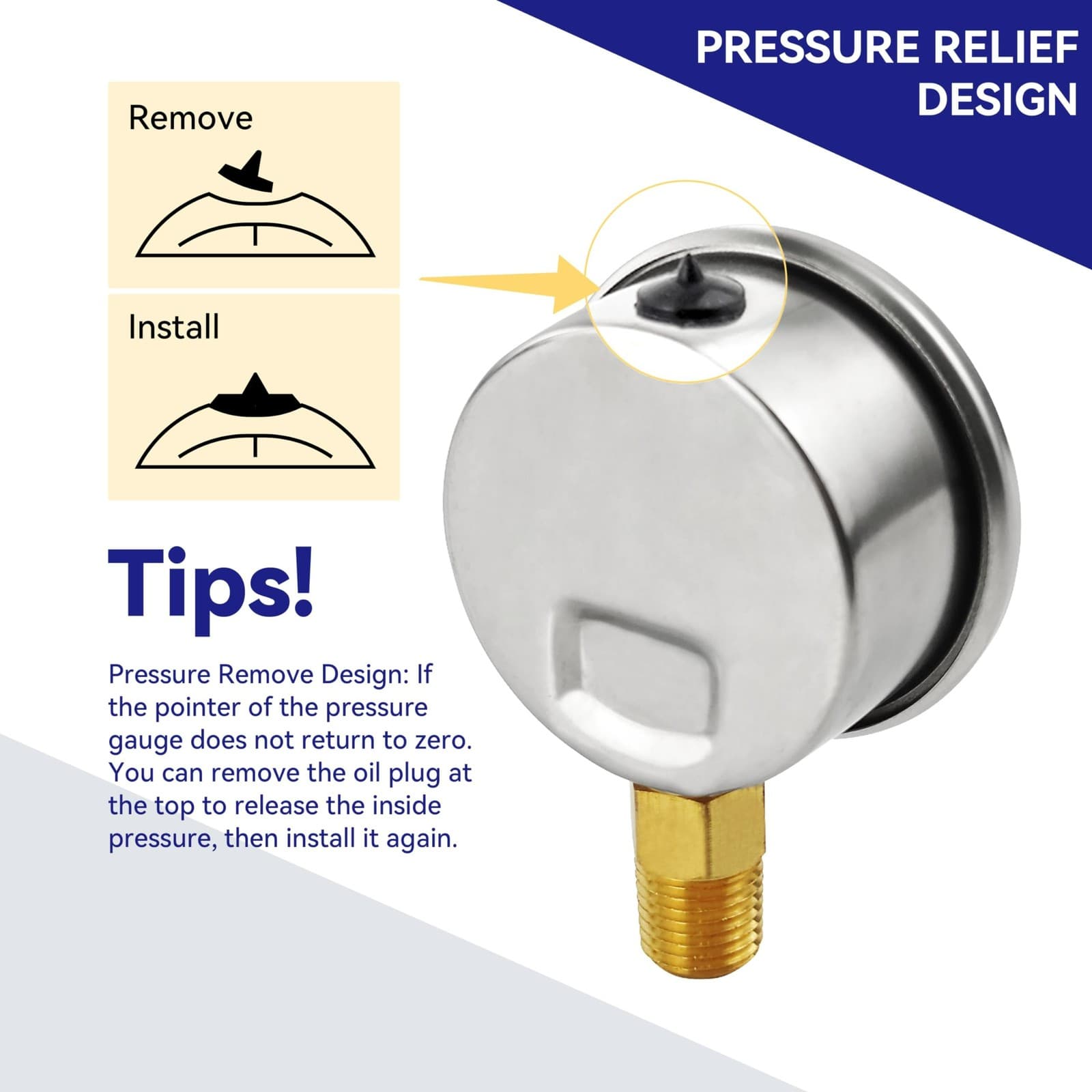 PRESSURE RELIEF DESIGN

Remove

Install

Tips!

Pressure Remove Design: If the pointer of the pressure gauge does not return to zero. You can remove the oil plug at the top to release the inside pressure, then install it again.