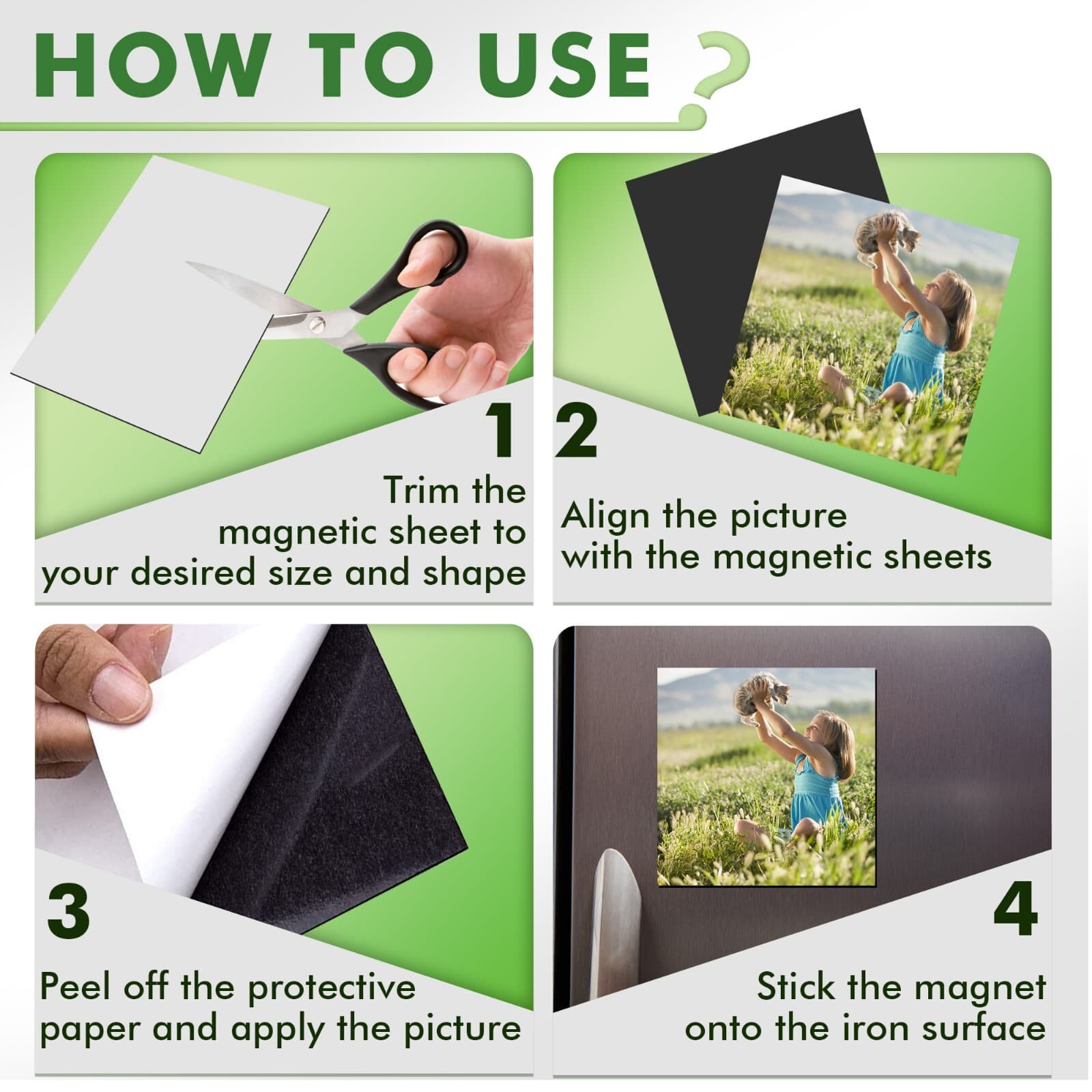 HOW TO USE ?

1
Trim the magnetic sheet to your desired size and shape

2
Align the picture with the magnetic sheets

3
Peel off the protective paper and apply the picture

4
Stick the magnet onto the iron surface