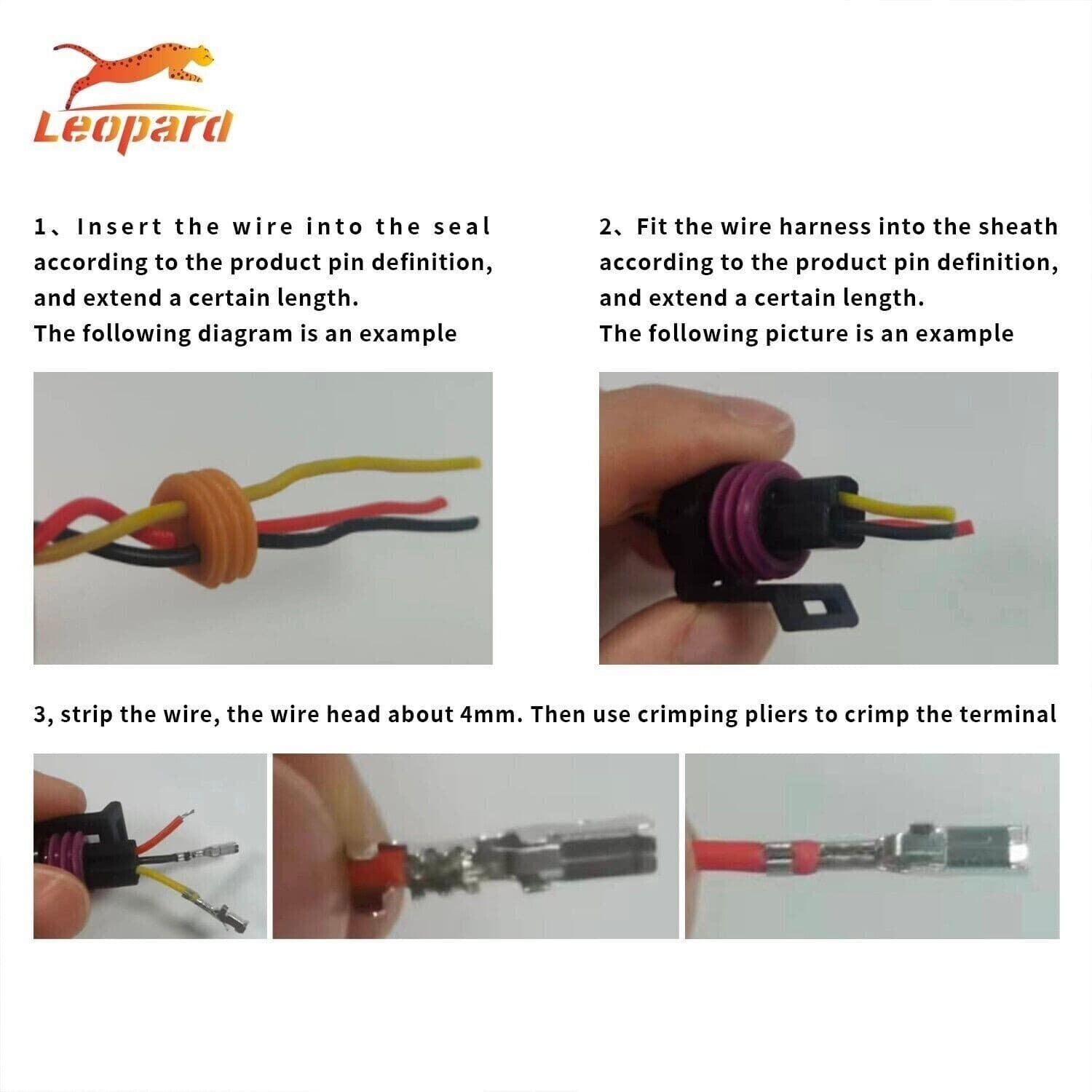 Leopard

1、Insert the wire into the seal according to the product pin definition, and extend a certain length.
The following diagram is an example

2、Fit the wire harness into the sheath according to the product pin definition, and extend a certain length.
The following picture is an example

3, strip the wire, the wire head about 4mm. Then use crimping pliers to crimp the terminal