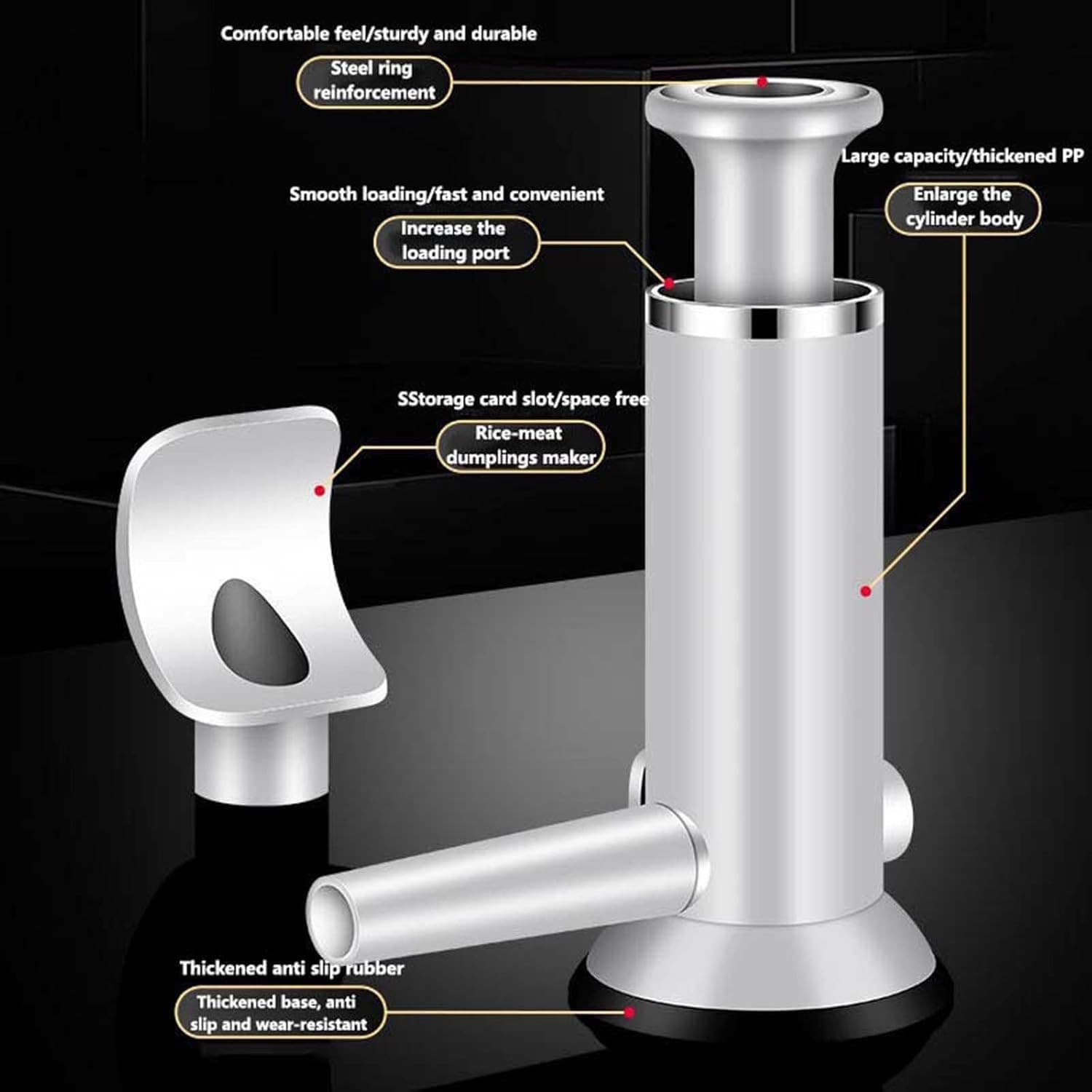 Comfortable feel/sturdy and durable

Steel ring reinforcement

Large capacity/thickened PP

Enlarge the cylinder body

Smooth loading/fast and convenient

Increase the loading port

SStorage card slot/space free

Rice-meat dumplings maker

Thickened anti slip rubber

Thickened base, anti slip and wear-resistant