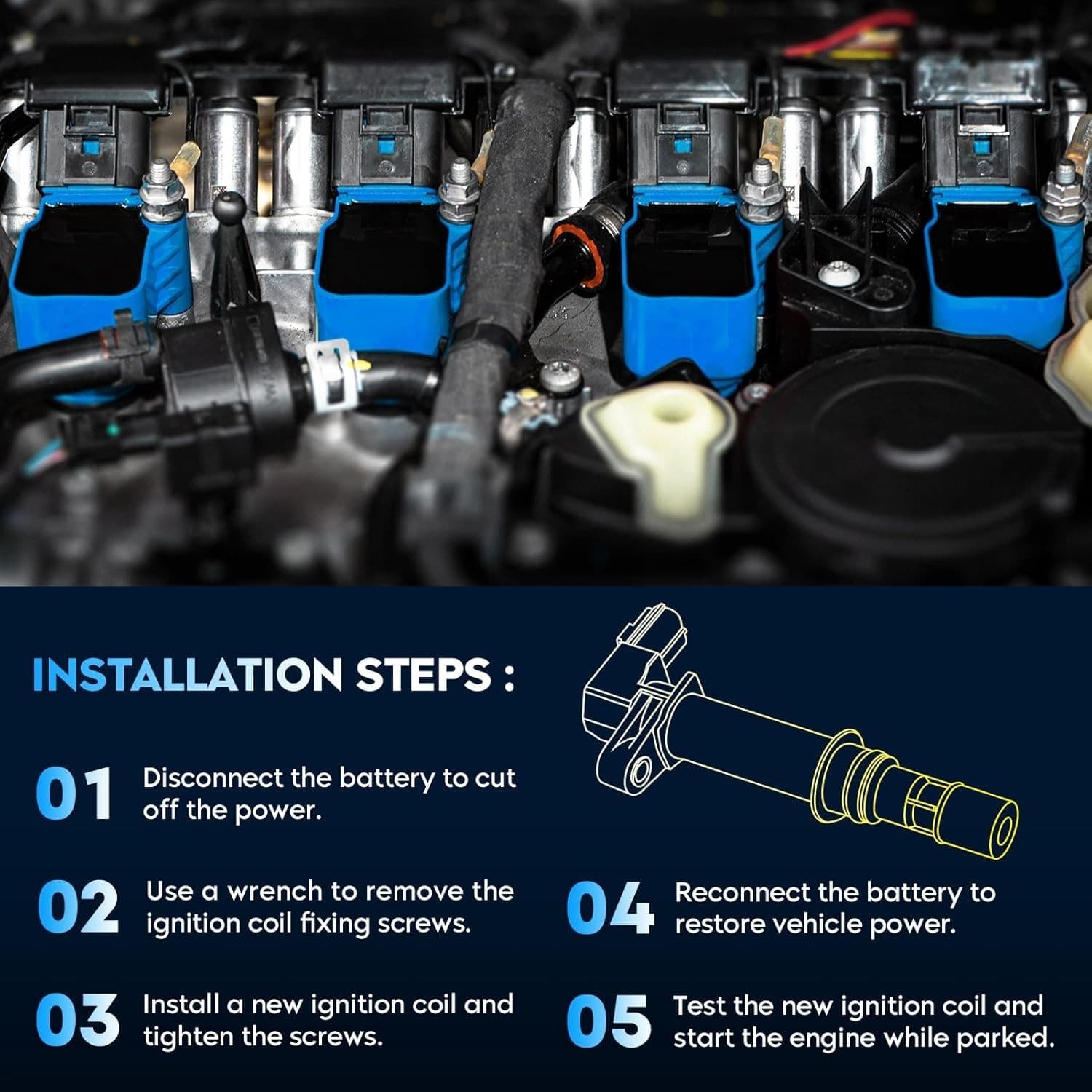 INSTALLATION STEPS :

01 Disconnect the battery to cut off the power.

02 Use a wrench to remove the ignition coil fixing screws.

03 Install a new ignition coil and tighten the screws.

04 Reconnect the battery to restore vehicle power.

05 Test the new ignition coil and start the engine while parked.