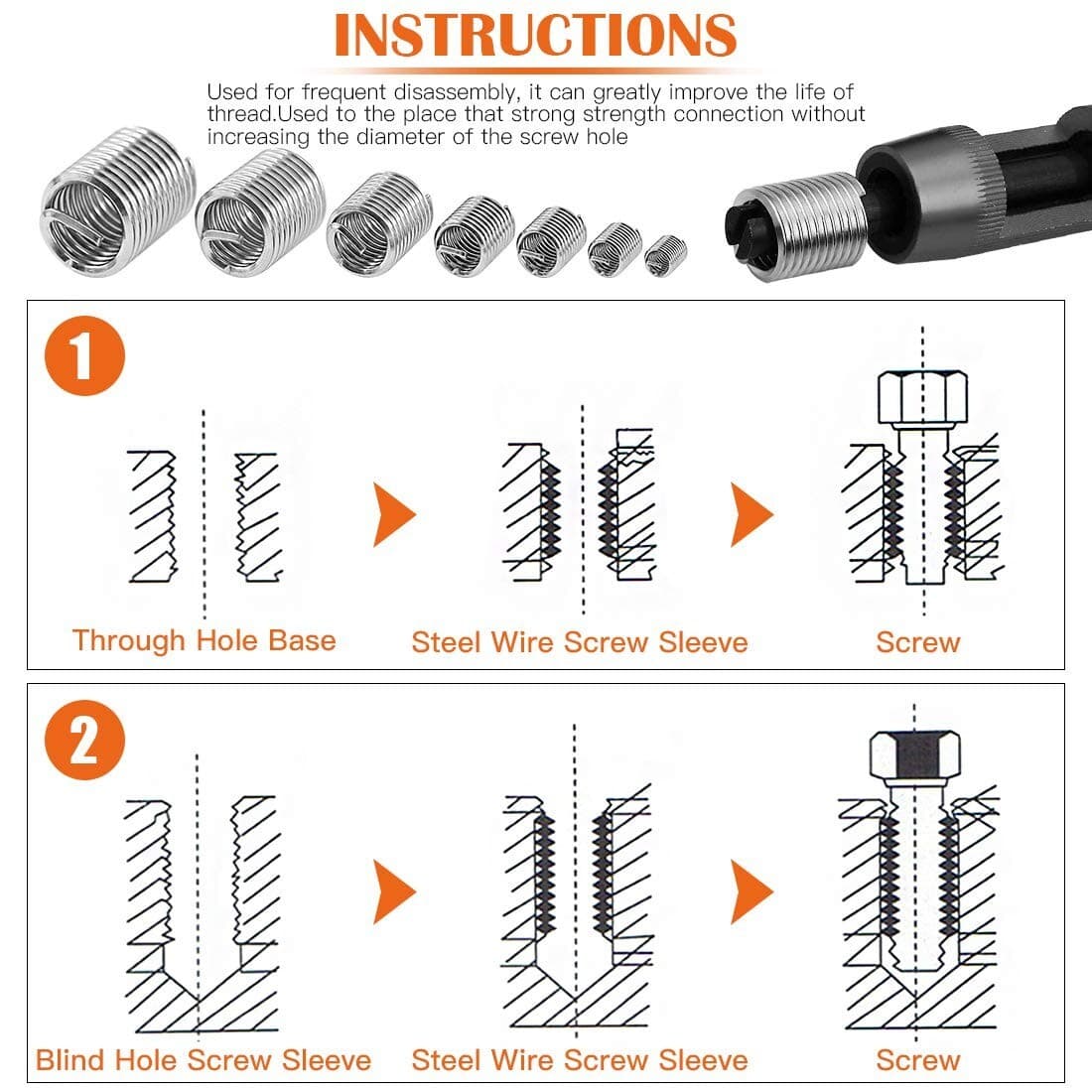 INSTRUCTIONS

Used for frequent disassembly, it can greatly improve the life of thread.Used to the place that strong strength connection without increasing the diameter of the screw hole

1

Through Hole Base

Steel Wire Screw Sleeve

Screw

2

Blind Hole Screw Sleeve

Steel Wire Screw Sleeve

Screw