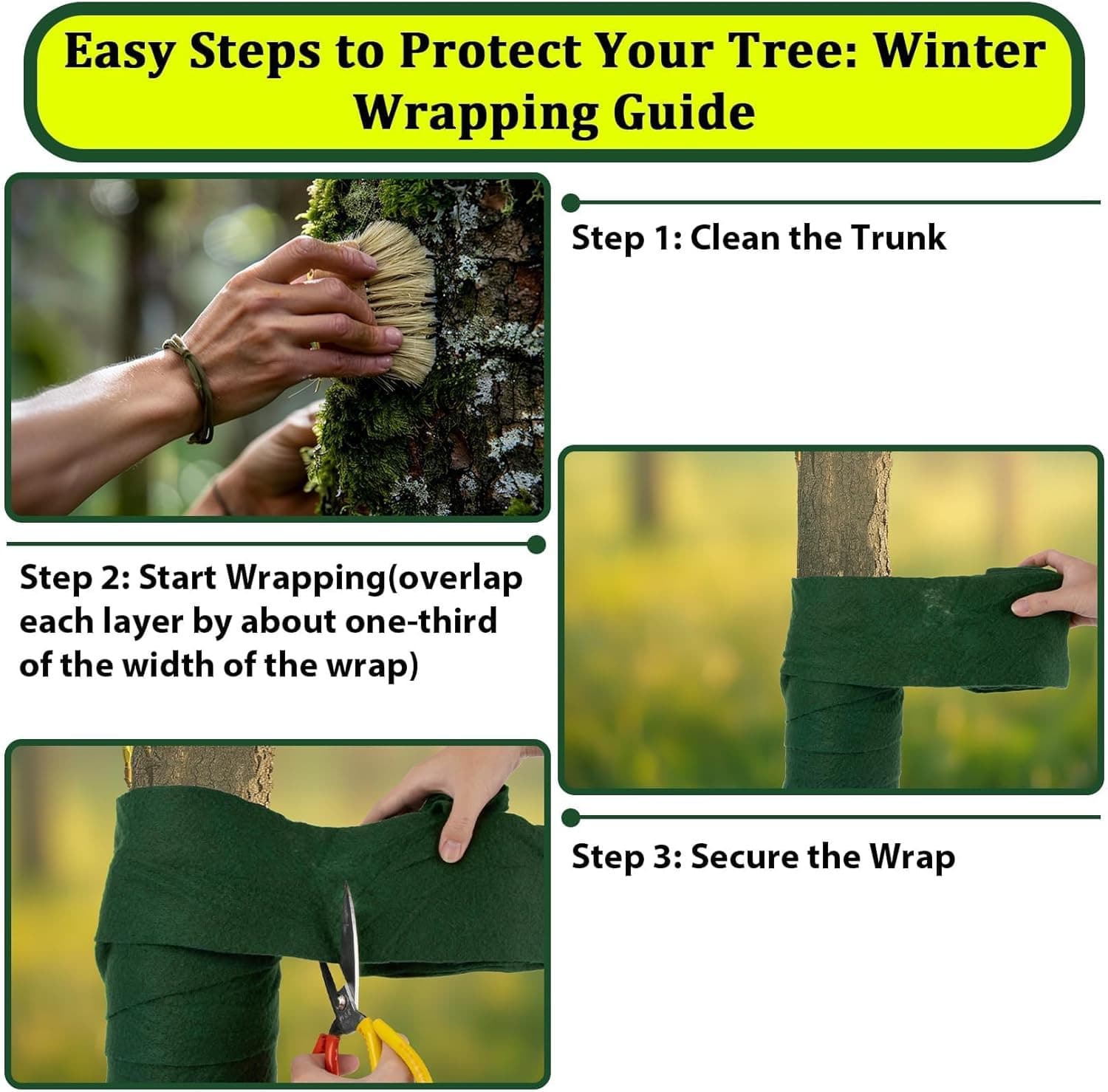 Easy Steps to Protect Your Tree: Winter Wrapping Guide

Step 1: Clean the Trunk

Step 2: Start Wrapping(overlap each layer by about one-third of the width of the wrap)

Step 3: Secure the Wrap