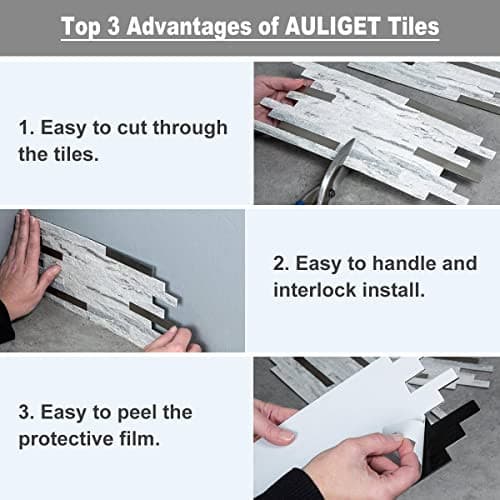 Top 3 Advantages of AULIGET Tiles

1. Easy to cut through the tiles.

2. Easy to handle and interlock install.

3. Easy to peel the protective film.