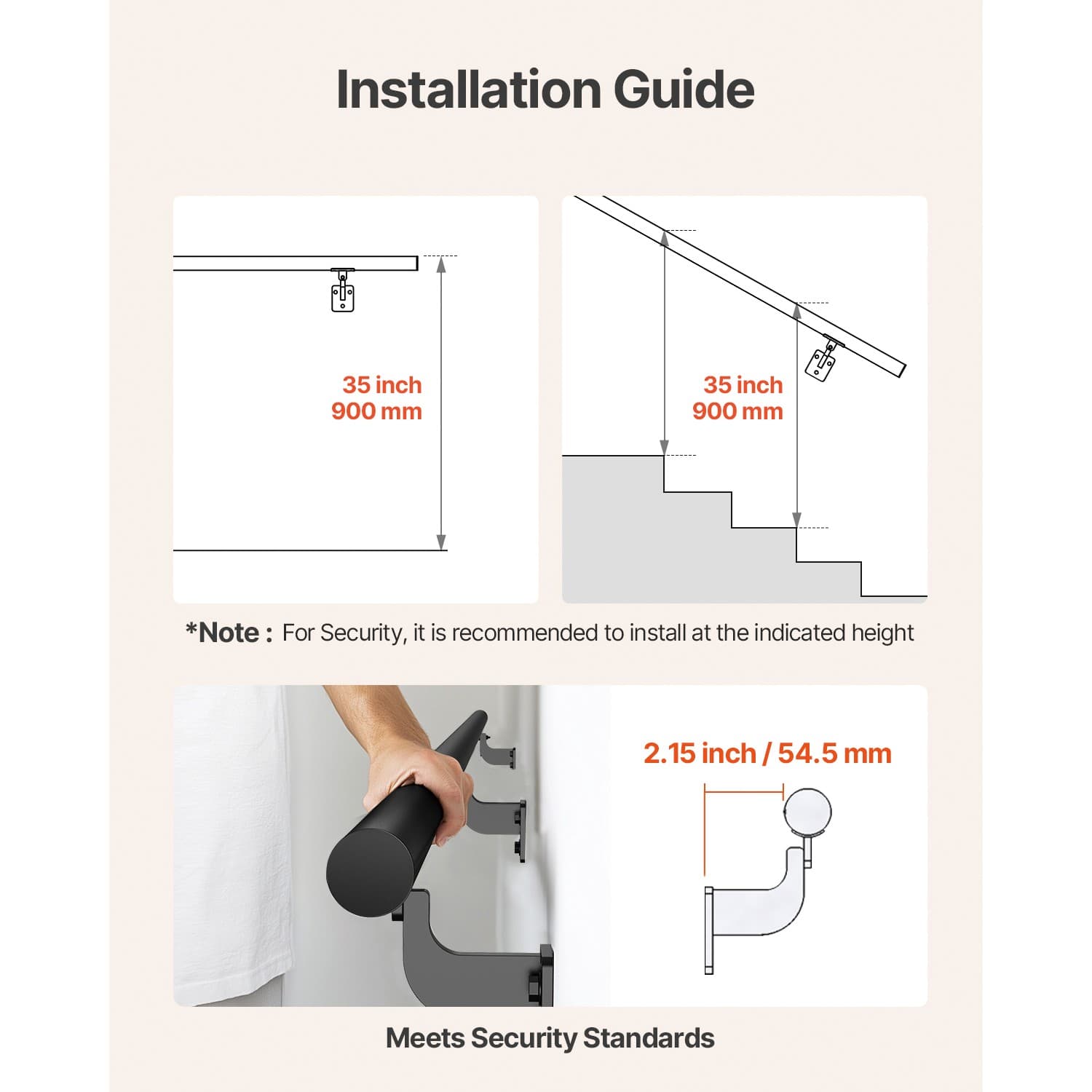 Installation Guide

35 inch
900 mm

35 inch
900 mm

*Note : For Security, it is recommended to install at the indicated height

2.15 inch / 54.5 mm

Meets Security Standards