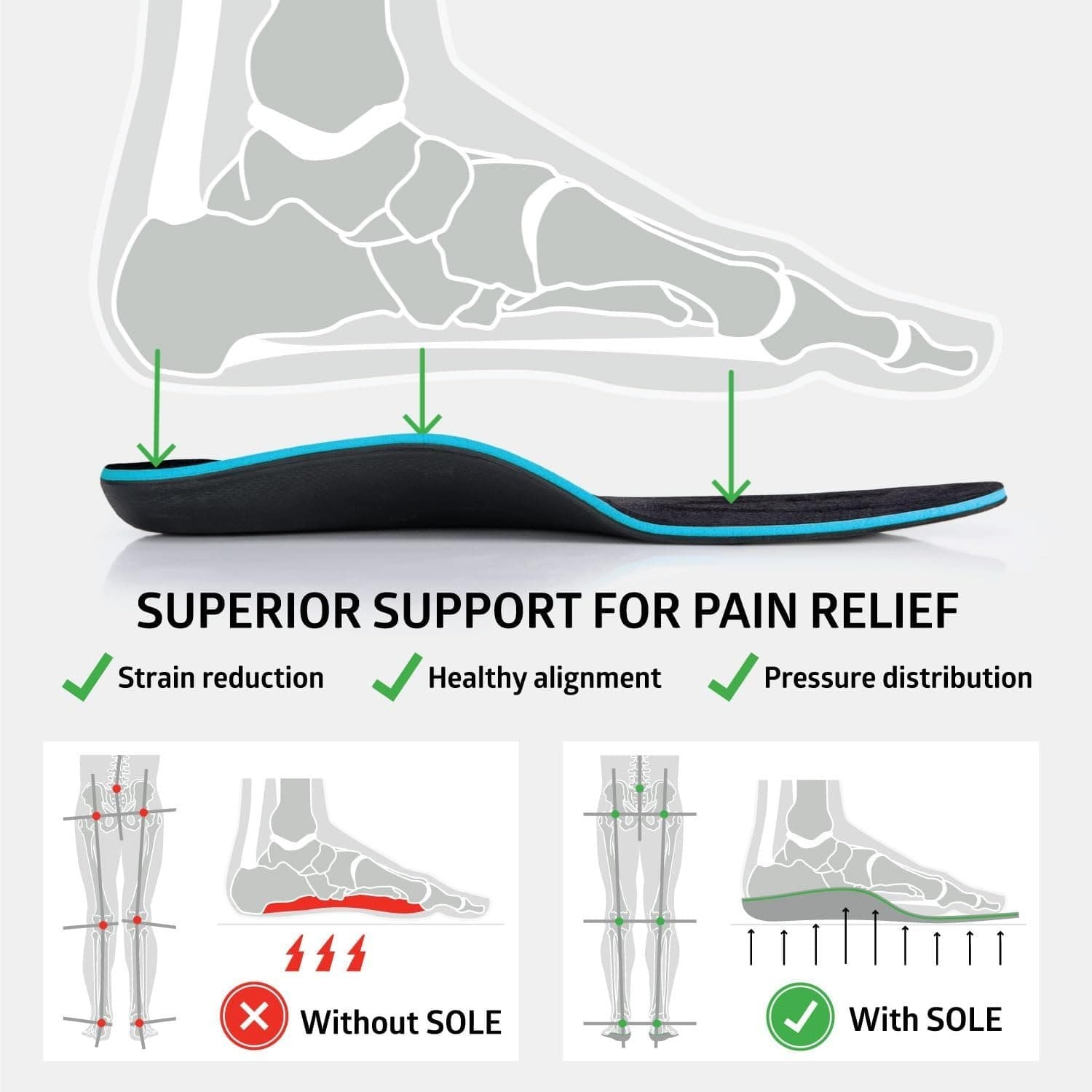 SUPERIOR SUPPORT FOR PAIN RELIEF

Strain reduction

Healthy alignment

Pressure distribution

Without SOLE

With SOLE