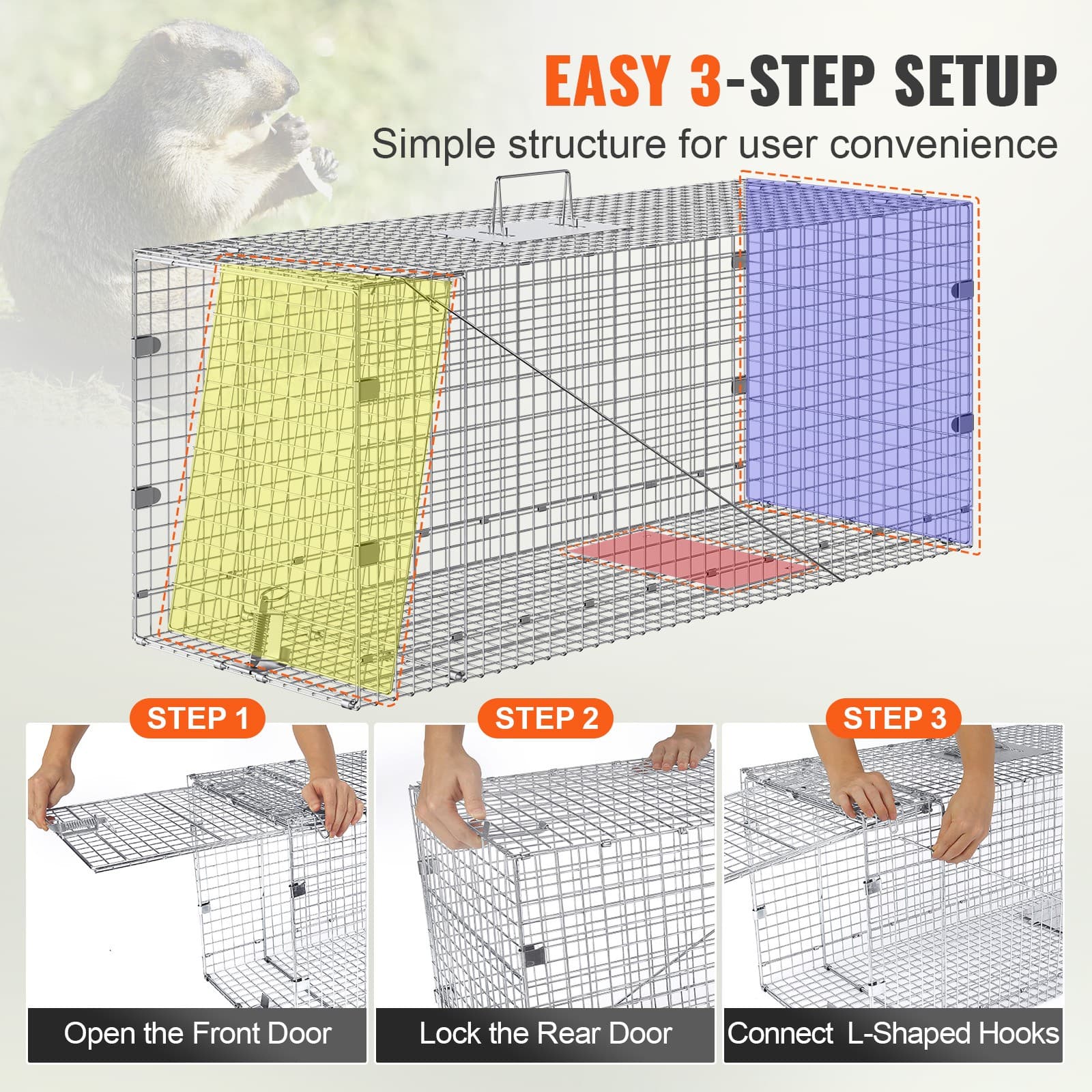 EASY 3-STEP SETUP

Simple structure for user convenience

STEP 1

Open the Front Door

STEP 2

Lock the Rear Door

STEP 3

Connect L-Shaped Hooks