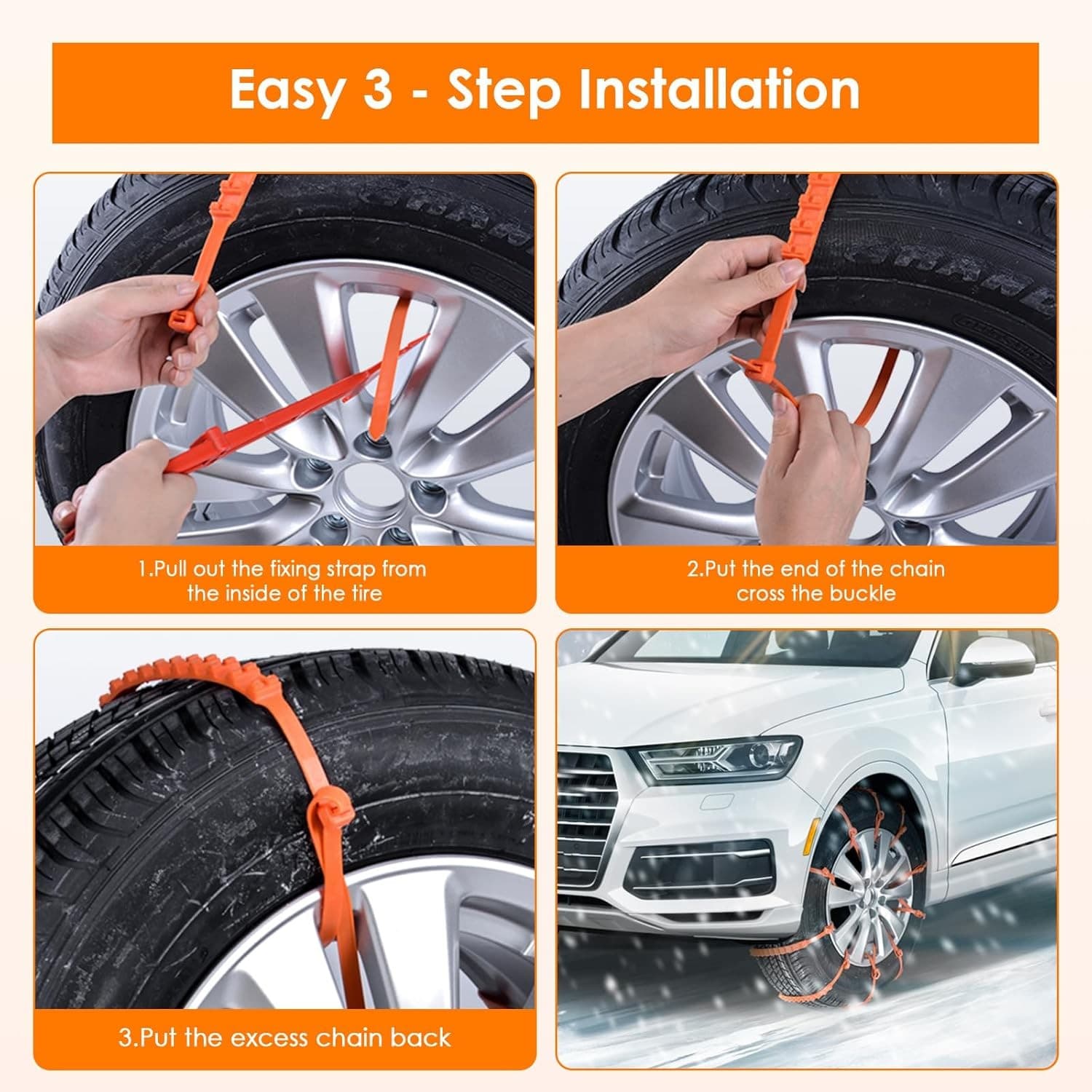 Easy 3 - Step Installation

1.Pull out the fixing strap from the inside of the tire

2.Put the end of the chain cross the buckle

3.Put the excess chain back