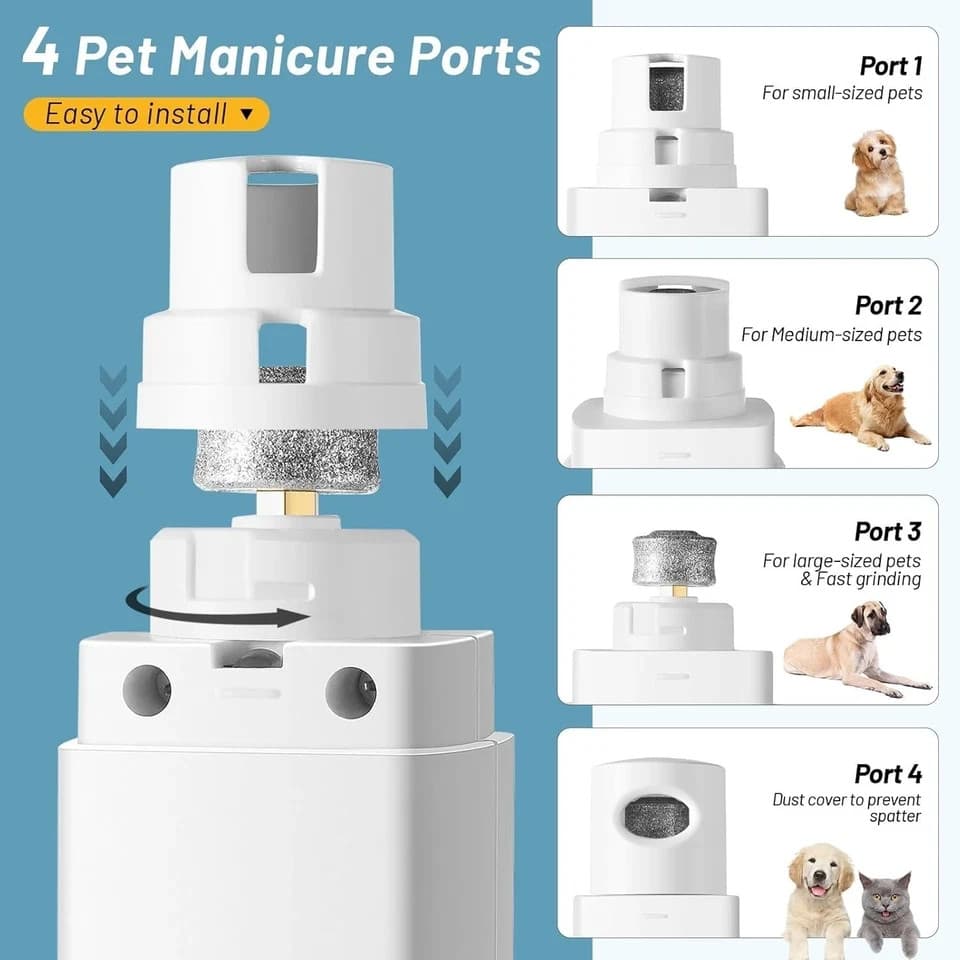 4 Pet Manicure Ports

Easy to install ▼

Port 1
For small-sized pets

Port 2
For Medium-sized pets

Port 3
For large-sized pets & Fast grinding

Port 4
Dust cover to prevent spatter