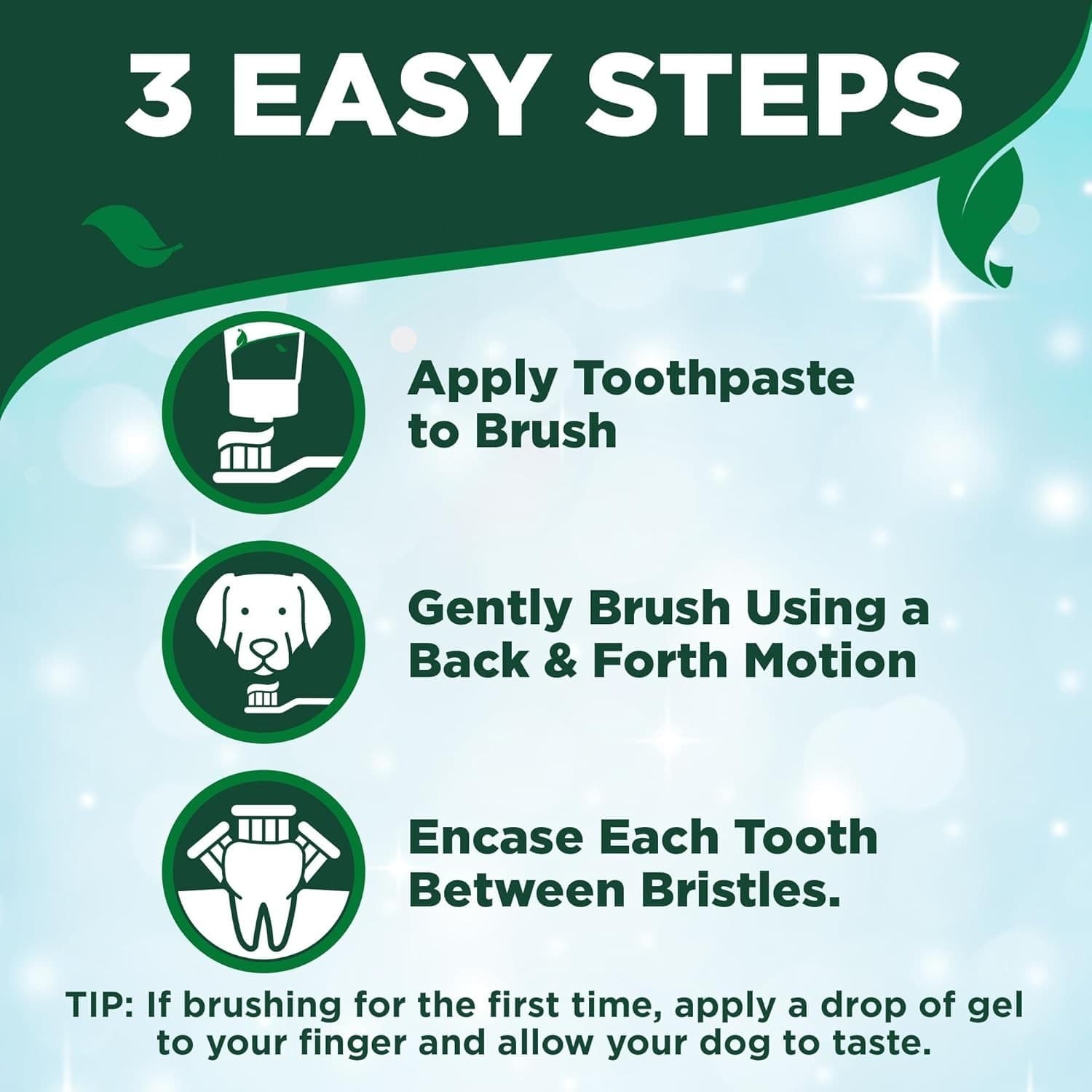 3 EASY STEPS

Apply Toothpaste to Brush

Gently Brush Using a Back & Forth Motion

Encase Each Tooth Between Bristles.

TIP: If brushing for the first time, apply a drop of gel to your finger and allow your dog to taste.