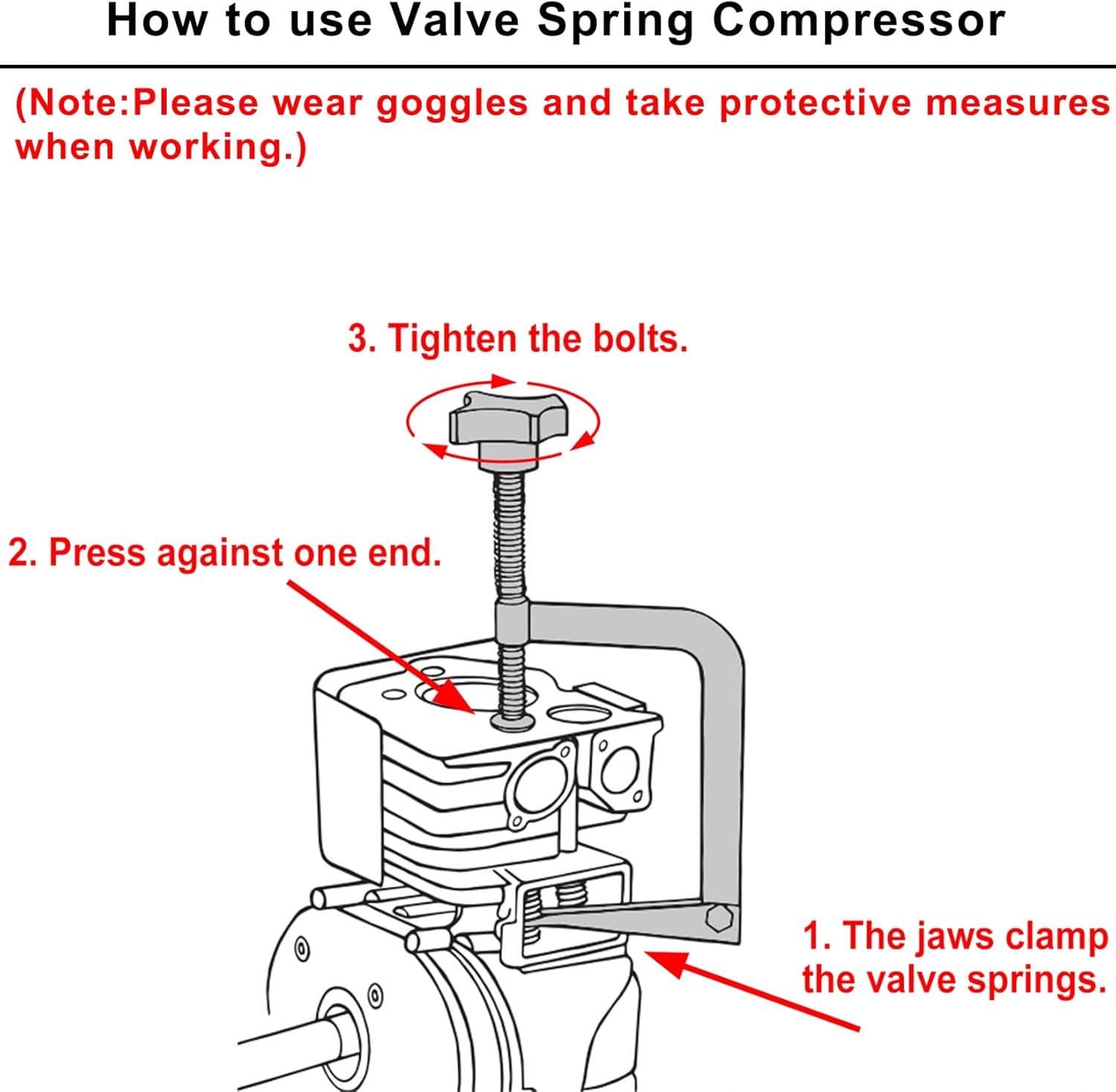 How to use Valve Spring Compressor

(Note:Please wear goggles and take protective measures when working.)

3. Tighten the bolts.

2. Press against one end.

1. The jaws clamp the valve springs.