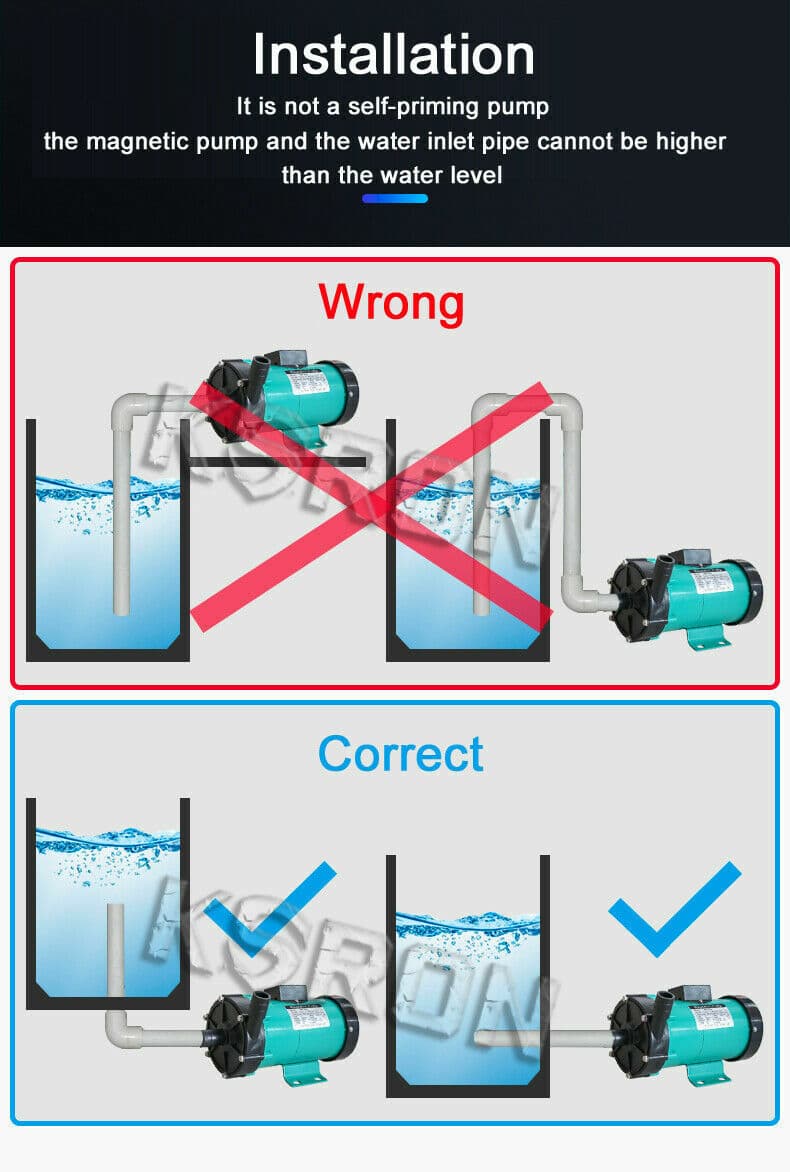 Installation

It is not a self-priming pump
the magnetic pump and the water inlet pipe cannot be higher than the water level

Wrong

KSRON

Correct

KSRON