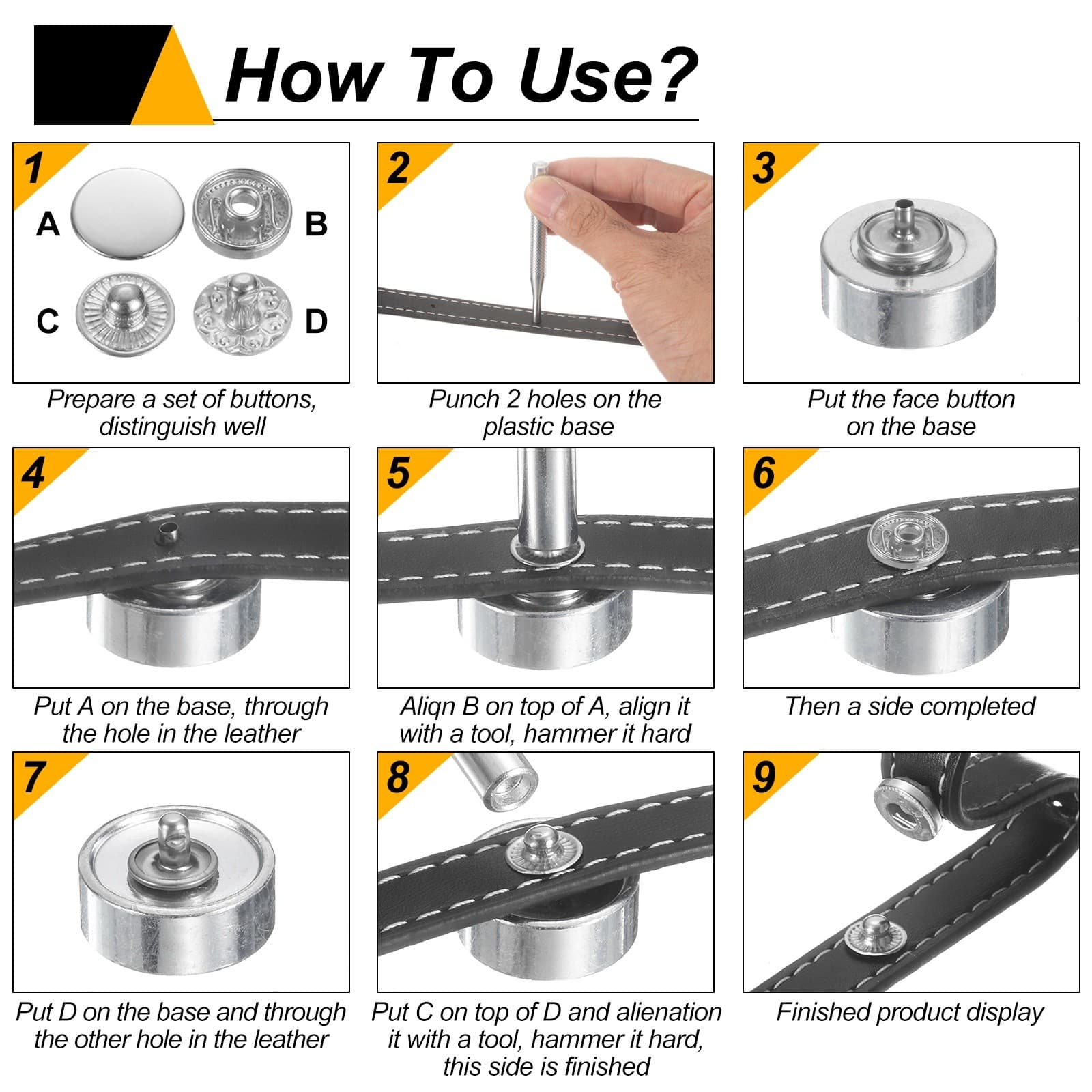 How To Use?

1

A

B

C

D

Prepare a set of buttons, distinguish well

2

Punch 2 holes on the plastic base

3

Put the face button on the base

4

Put A on the base, through the hole in the leather

5

Aliqn B on top of A, align it with a tool, hammer it hard

6

Then a side completed

7

Put D on the base and through the other hole in the leather

8

Put C on top of D and alienation it with a tool, hammer it hard, this side is finished

9

Finished product display