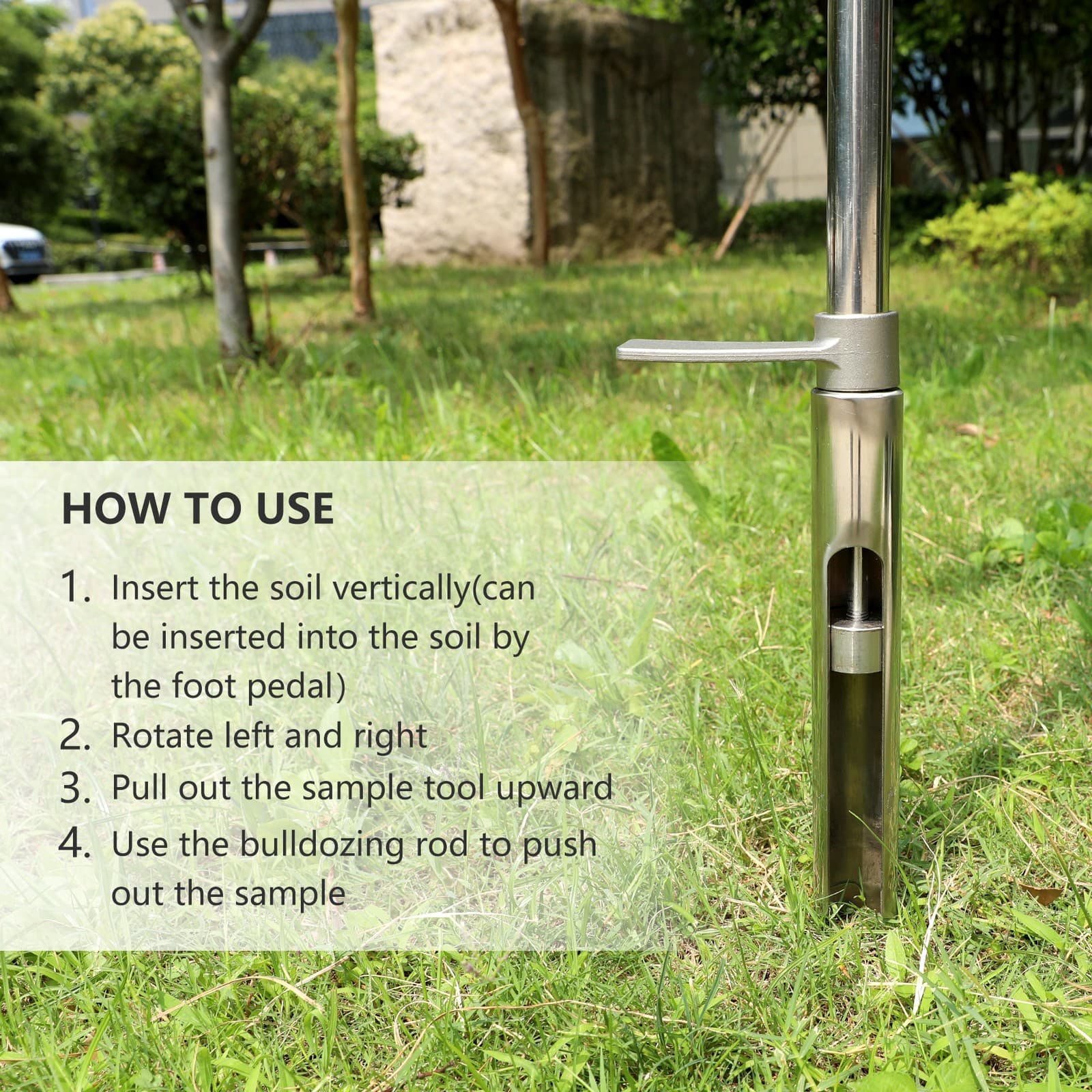 HOW TO USE

1. Insert the soil vertically(can be inserted into the soil by the foot pedal)
2. Rotate left and right
3. Pull out the sample tool upward
4. Use the bulldozing rod to push out the sample