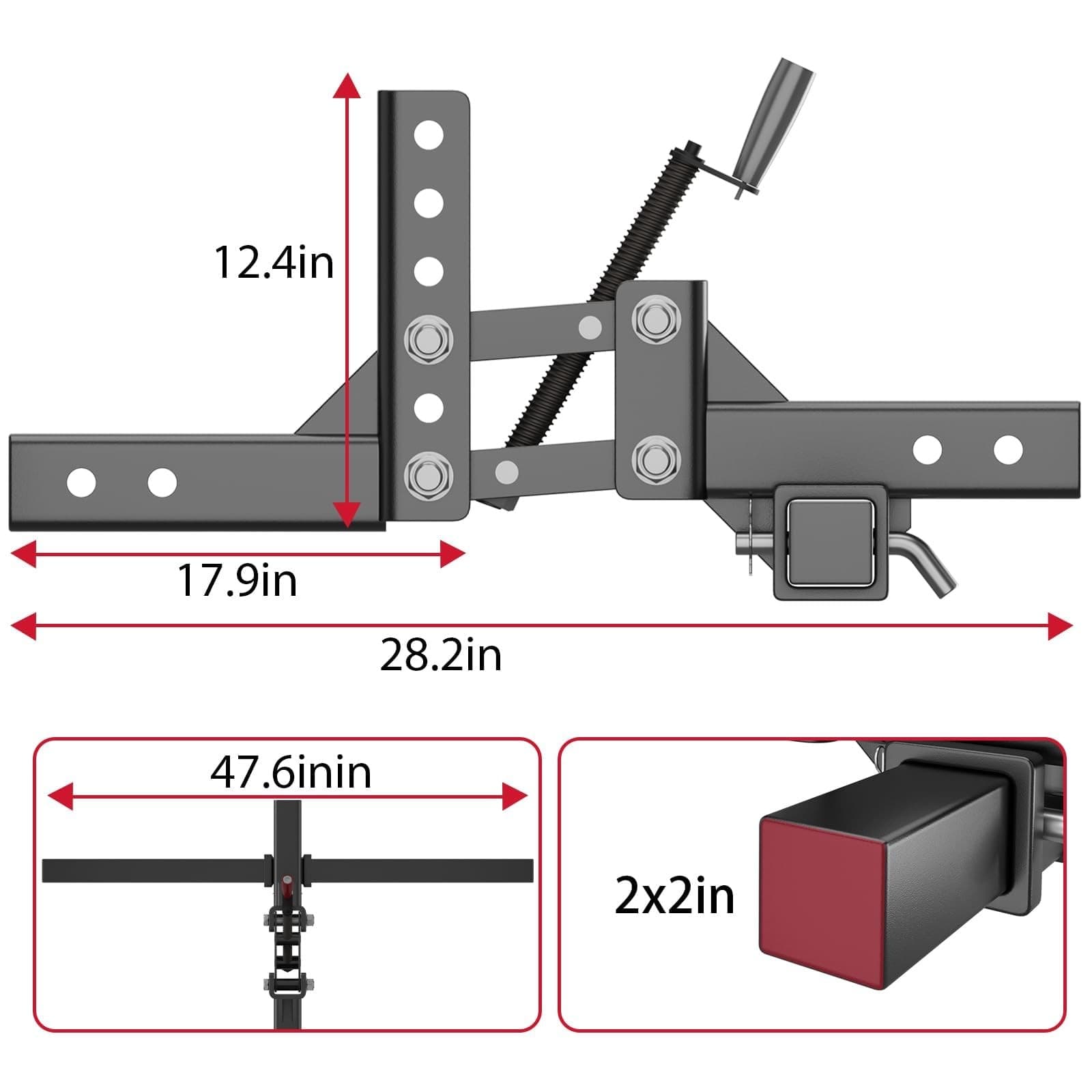 12.4in

17.9in

28.2in

47.6inin

2x2in