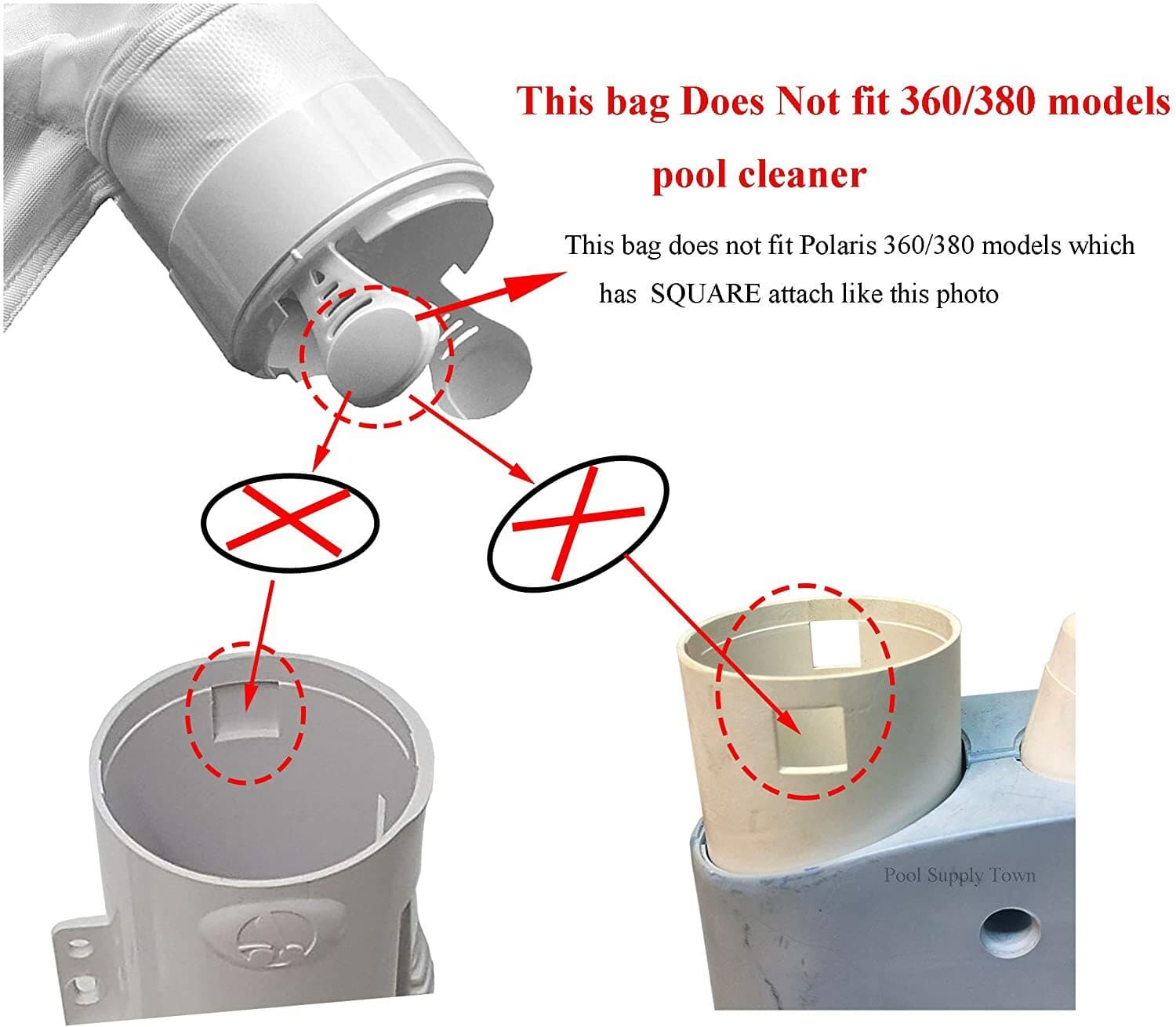 This bag Does Not fit 360/380 models pool cleaner

This bag does not fit Polaris 360/380 models which has SQUARE attach like this photo

Pool Supply Town