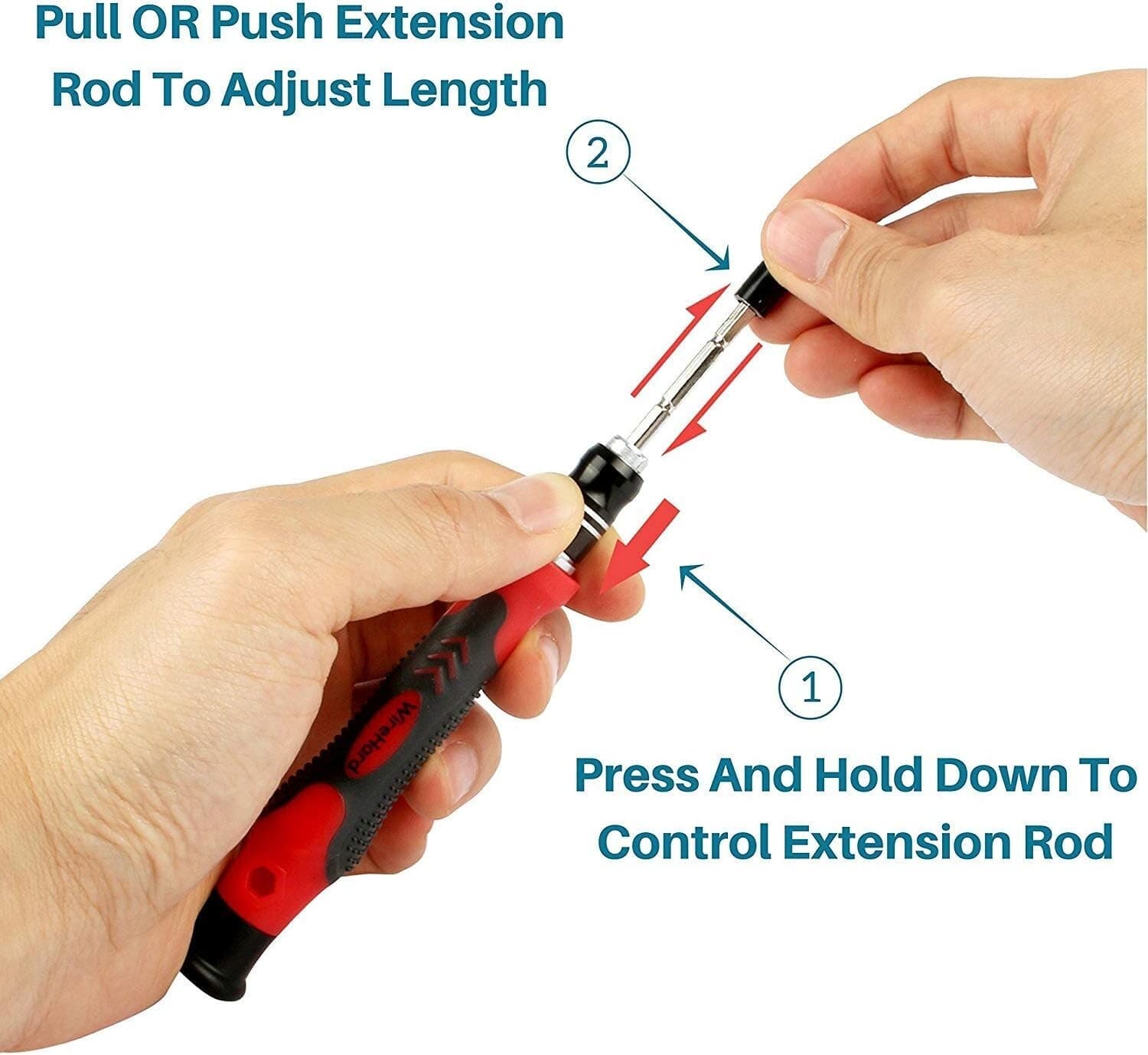 Pull OR Push Extension Rod To Adjust Length

2

WireHard

1

Press And Hold Down To Control Extension Rod