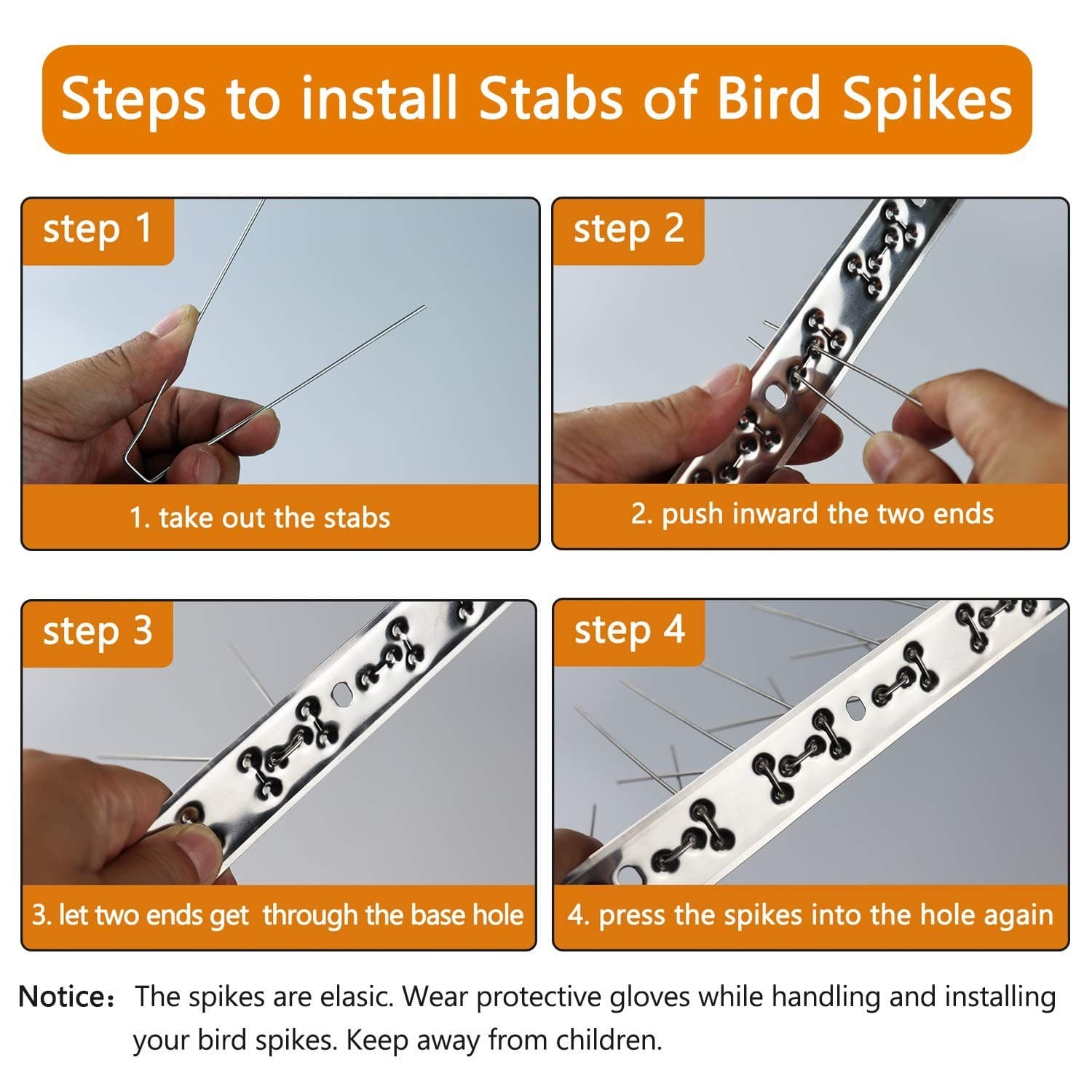 Steps to install Stabs of Bird Spikes

step 1

1. take out the stabs

step 2

2. push inward the two ends

step 3

3. let two ends get  through the base hole

step 4

4. press the spikes into the hole again

Notice: The spikes are elasic. Wear protective gloves while handling and installing your bird spikes. Keep away from children.