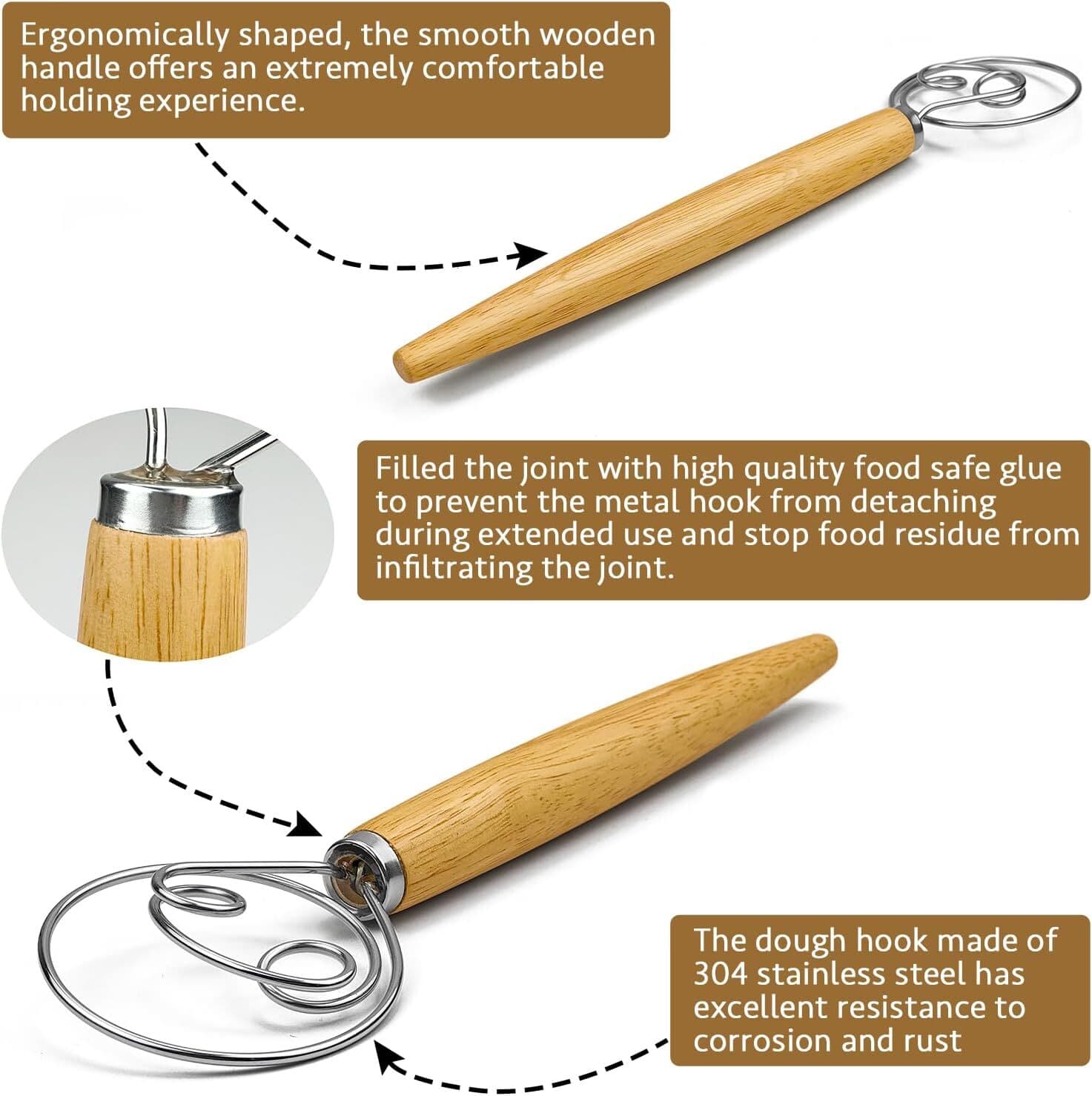 Ergonomically shaped, the smooth wooden handle offers an extremely comfortable holding experience.

Filled the joint with high quality food safe glue to prevent the metal hook from detaching during extended use and stop food residue from infiltrating the joint.

The dough hook made of 304 stainless steel has excellent resistance to corrosion and rust