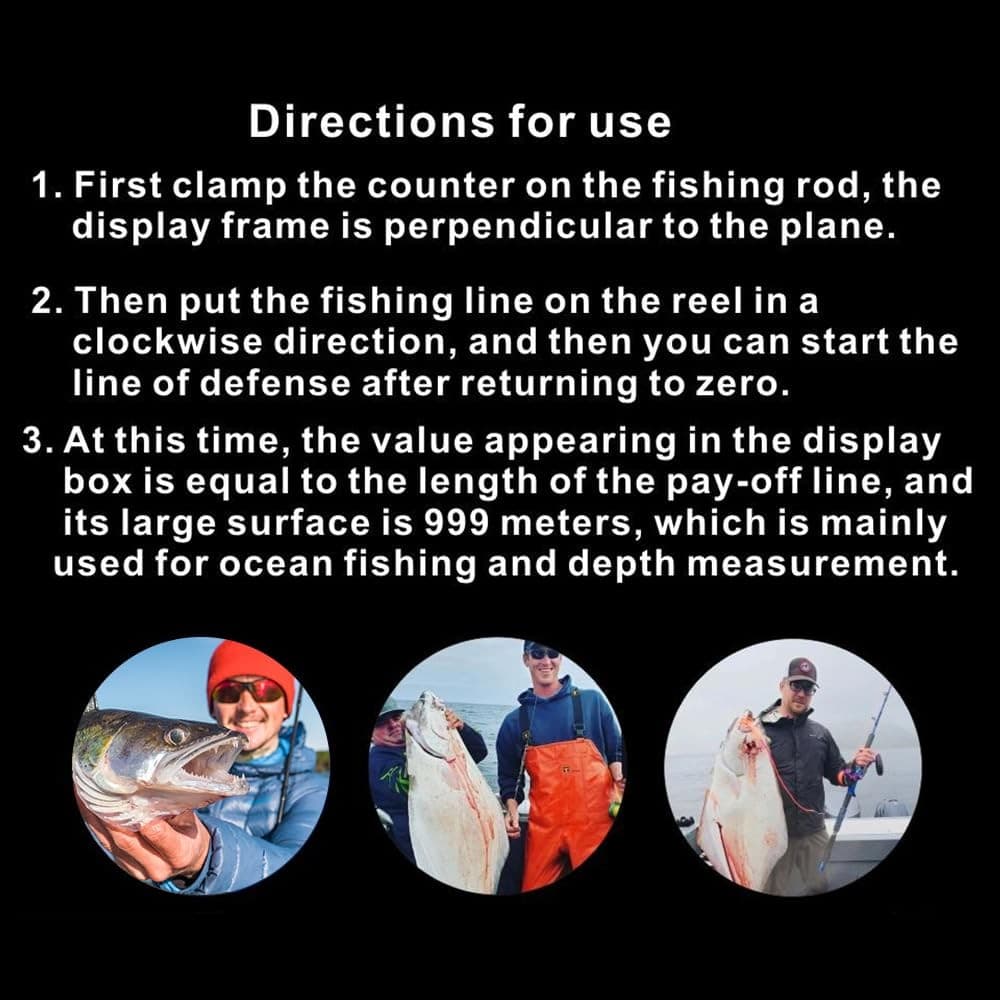 Directions for use

1. First clamp the counter on the fishing rod, the display frame is perpendicular to the plane.

2. Then put the fishing line on the reel in a clockwise direction, and then you can start the line of defense after returning to zero.

3. At this time, the value appearing in the display box is equal to the length of the pay-off line, and its large surface is 999 meters, which is mainly used for ocean fishing and depth measurement.