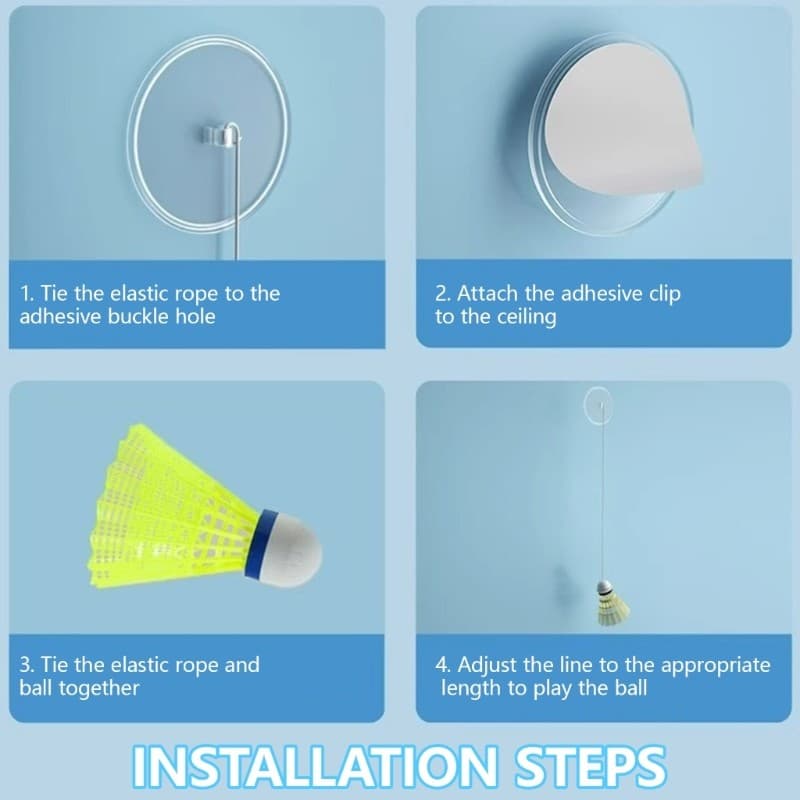 1. Tie the elastic rope to the adhesive buckle hole

2. Attach the adhesive clip to the ceiling

3. Tie the elastic rope and ball together

4. Adjust the line to the appropriate length to play the ball

INSTALLATION STEPS