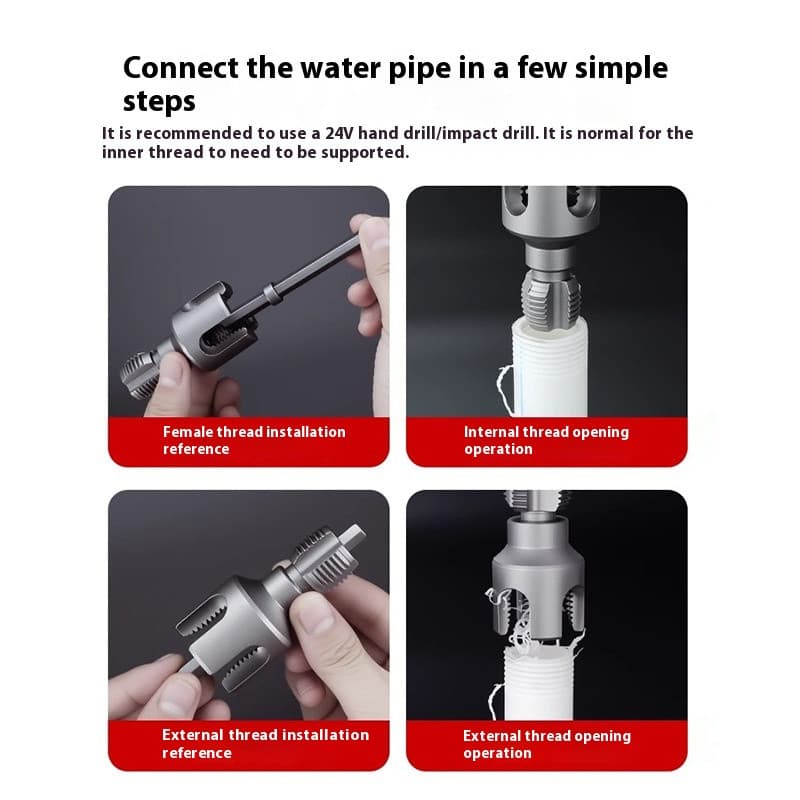 Connect the water pipe in a few simple steps

It is recommended to use a 24V hand drill/impact drill. It is normal for the inner thread to need to be supported.

Female thread installation reference

Internal thread opening operation

External thread installation reference

External thread opening operation