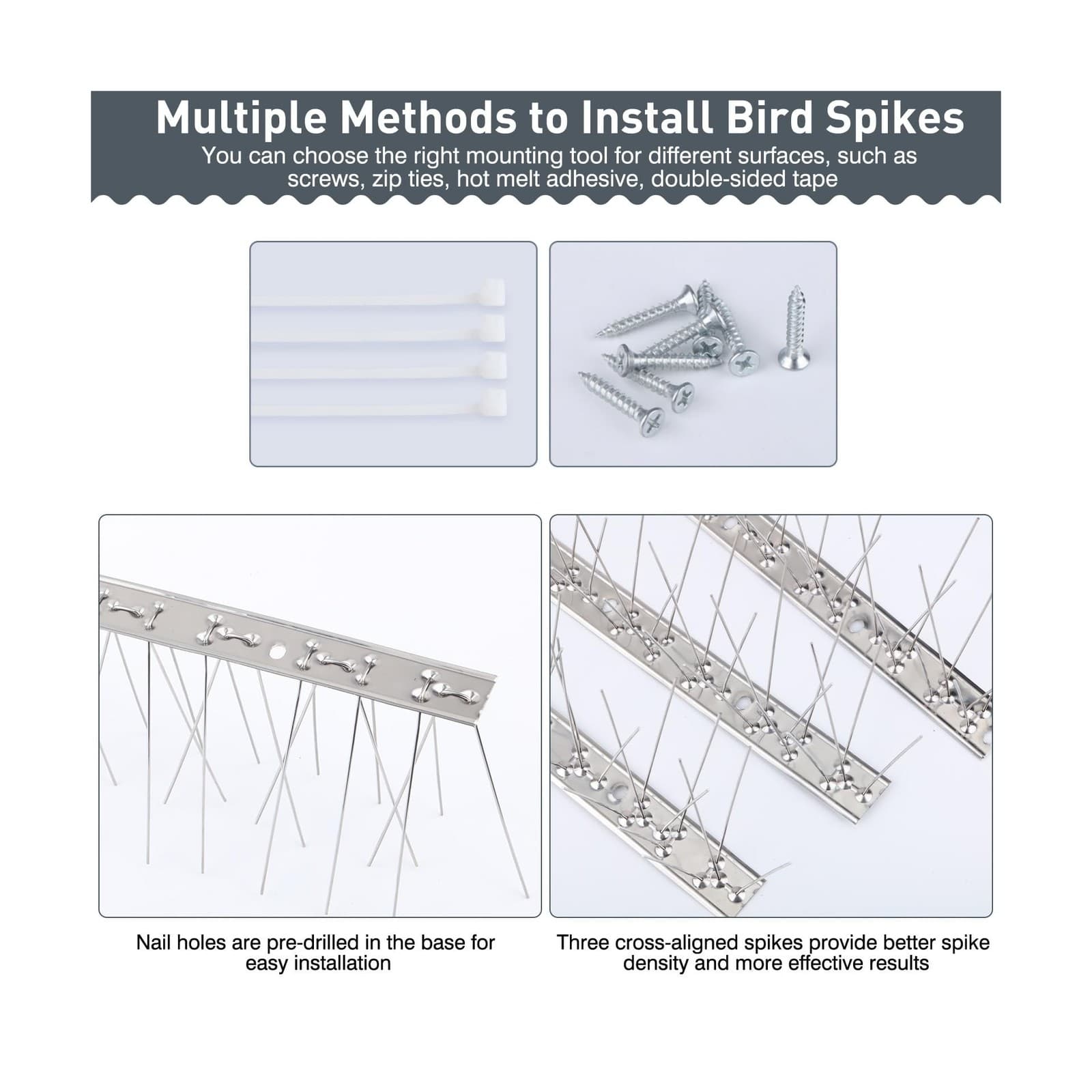 Multiple Methods to Install Bird Spikes

You can choose the right mounting tool for different surfaces, such as screws, zip ties, hot melt adhesive, double-sided tape

Nail holes are pre-drilled in the base for easy installation

Three cross-aligned spikes provide better spike density and more effective results