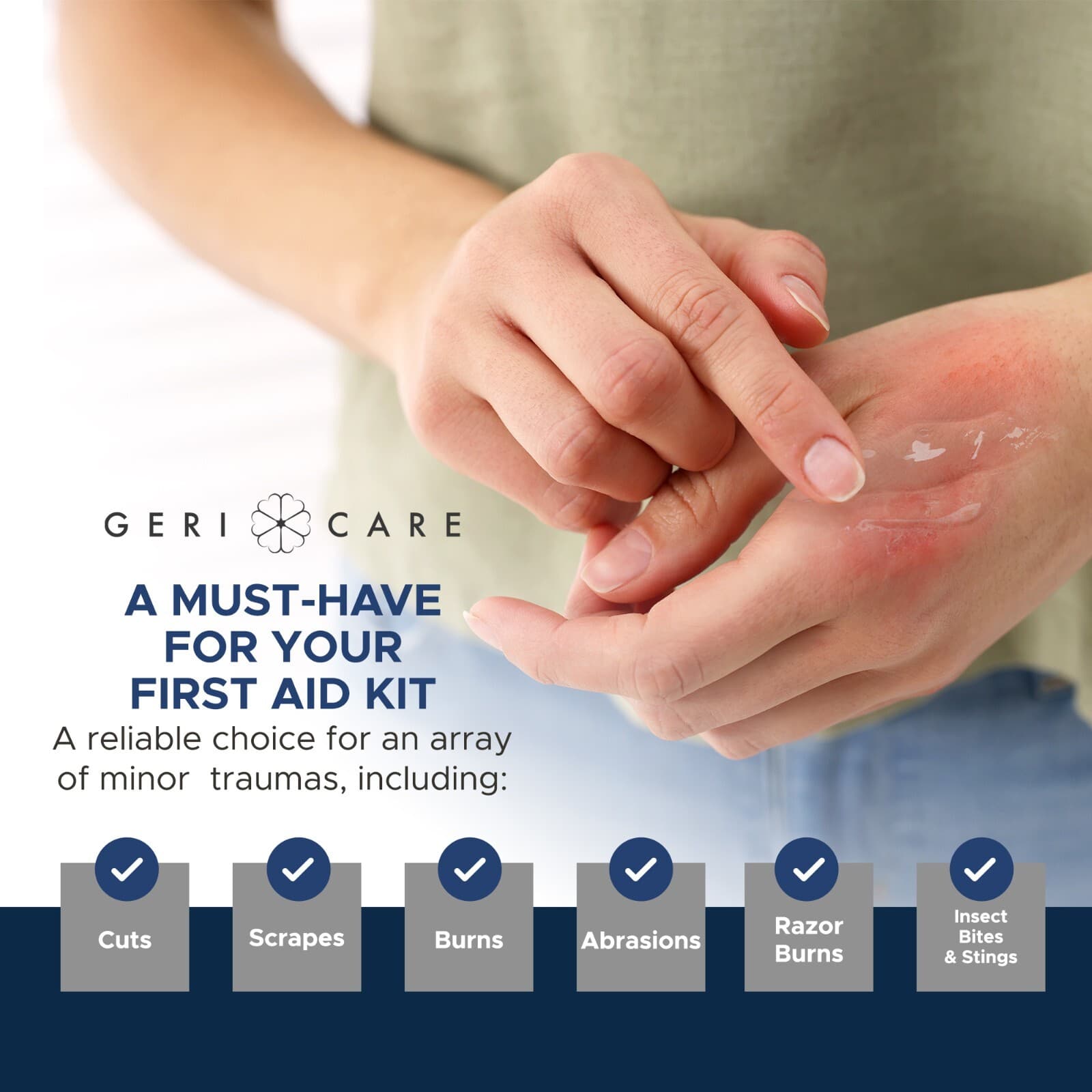 GERI CARE

A MUST-HAVE FOR YOUR FIRST AID KIT

A reliable choice for an array of minor traumas, including:

Cuts

Scrapes

Burns

Abrasions

Razor Burns

Insect Bites & Stings