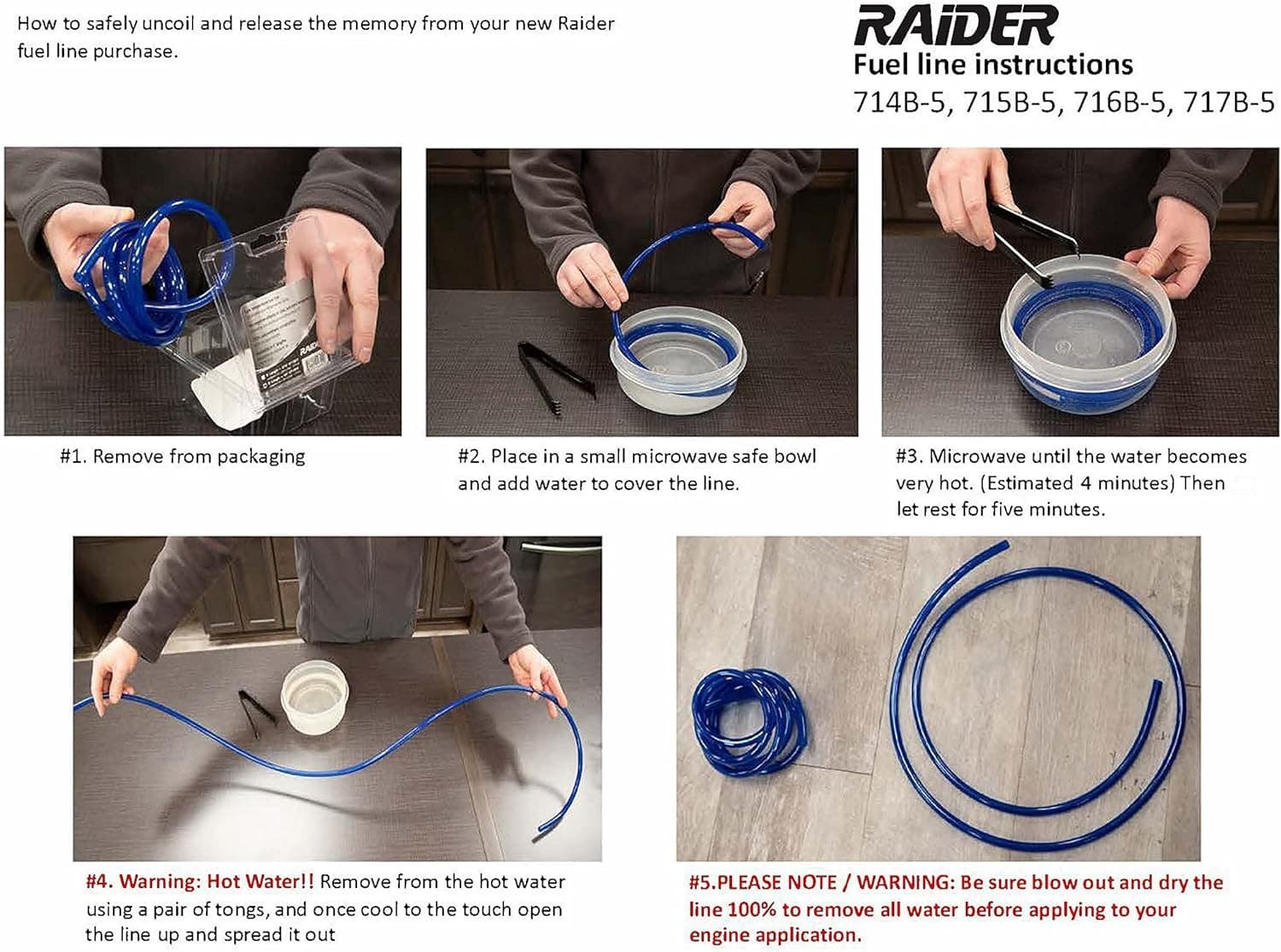 How to safely uncoil and release the memory from your new Raider fuel line purchase.

RAIDER
Fuel line instructions
714B-5, 715B-5, 716B-5, 717B-5

RAIDER

#1. Remove from packaging

#2. Place in a small microwave safe bowl and add water to cover the line.

#3. Microwave until the water becomes very hot. (Estimated 4 minutes) Then let rest for five minutes.

#4. Warning: Hot Water!! Remove from the hot water using a pair of tongs, and once cool to the touch open the line up and spread it out

#5.PLEASE NOTE / WARNING: Be sure blow out and dry the line 100% to remove all water before applying to your engine application.