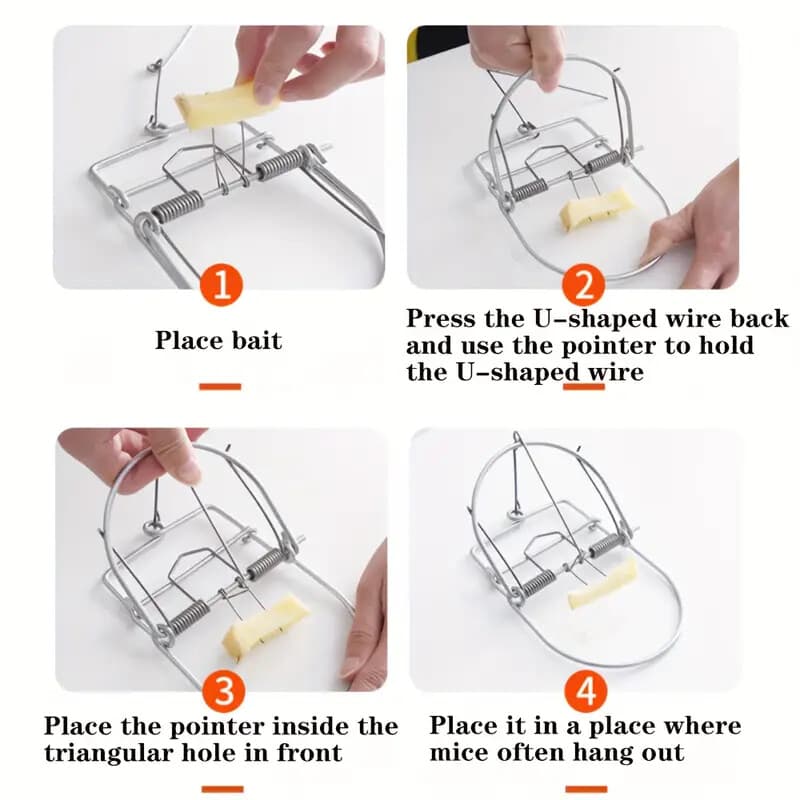 1

Place bait

2

Press the U-shaped wire back and use the pointer to hold the U-shaped wire

3

Place the pointer inside the triangular hole in front

4

Place it in a place where mice often hang out