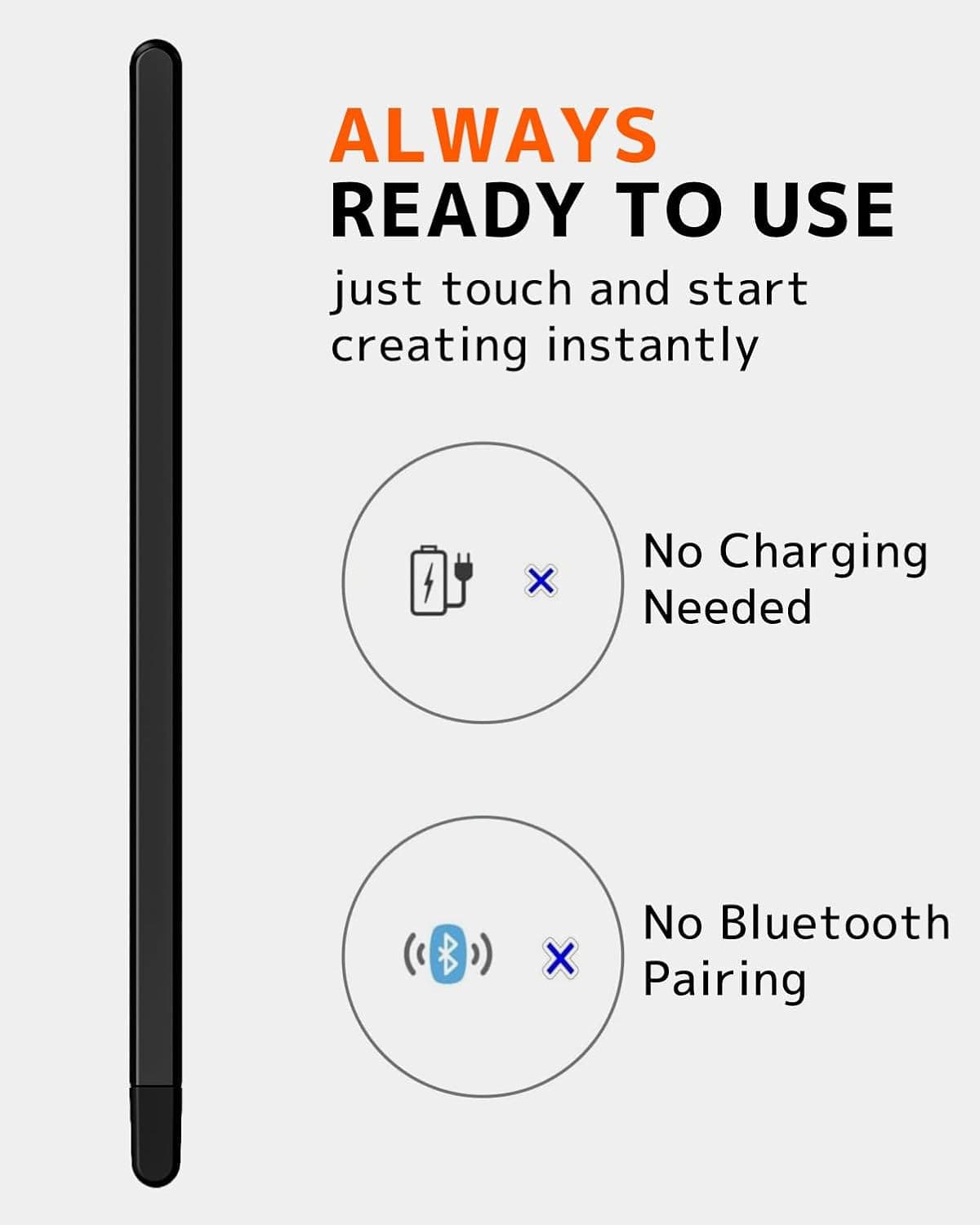 ALWAYS
READY TO USE

just touch and start creating instantly

No Charging Needed

No Bluetooth Pairing