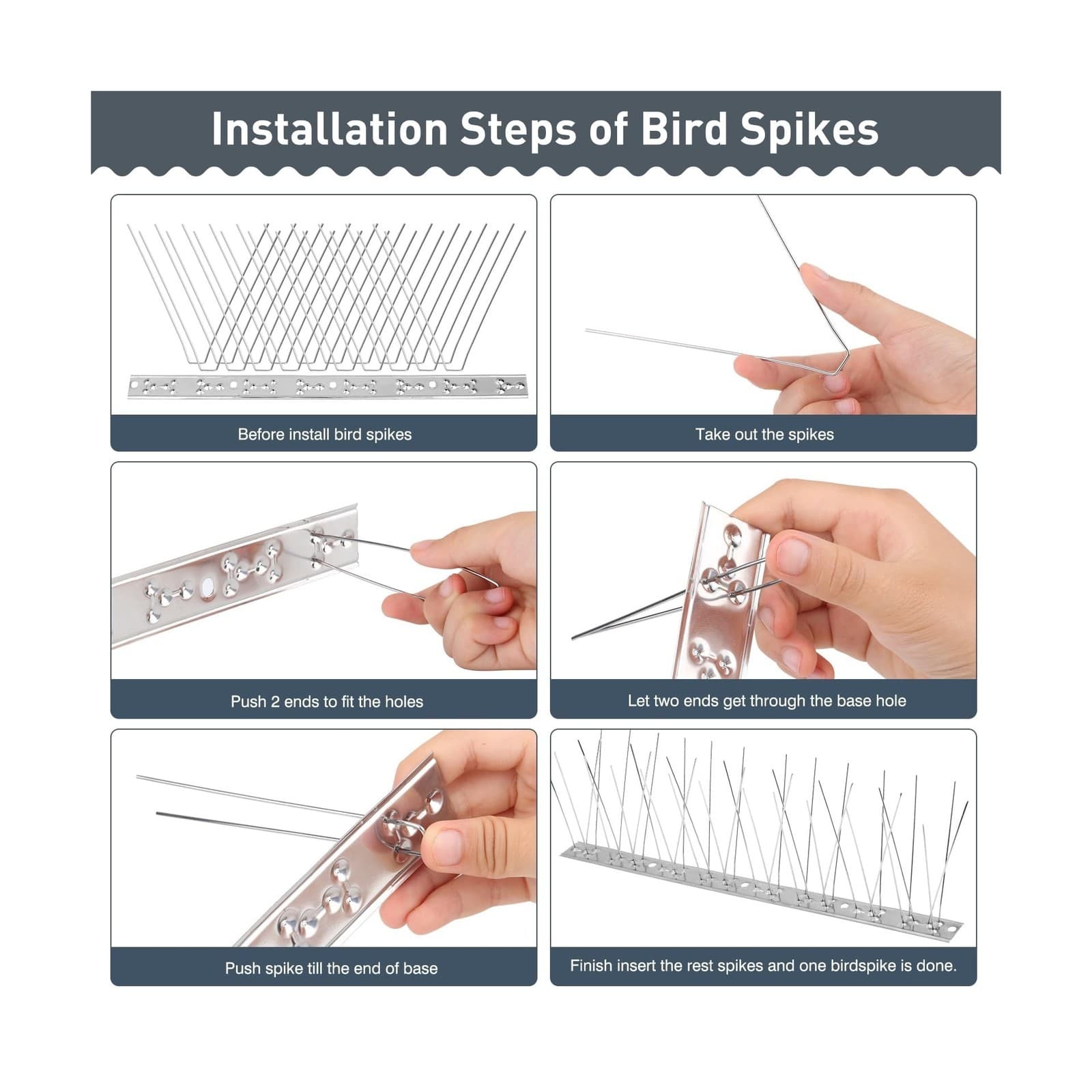 Installation Steps of Bird Spikes

Before install bird spikes

Take out the spikes

Push 2 ends to fit the holes

Let two ends get through the base hole

Push spike till the end of base

Finish insert the rest spikes and one birdspike is done.