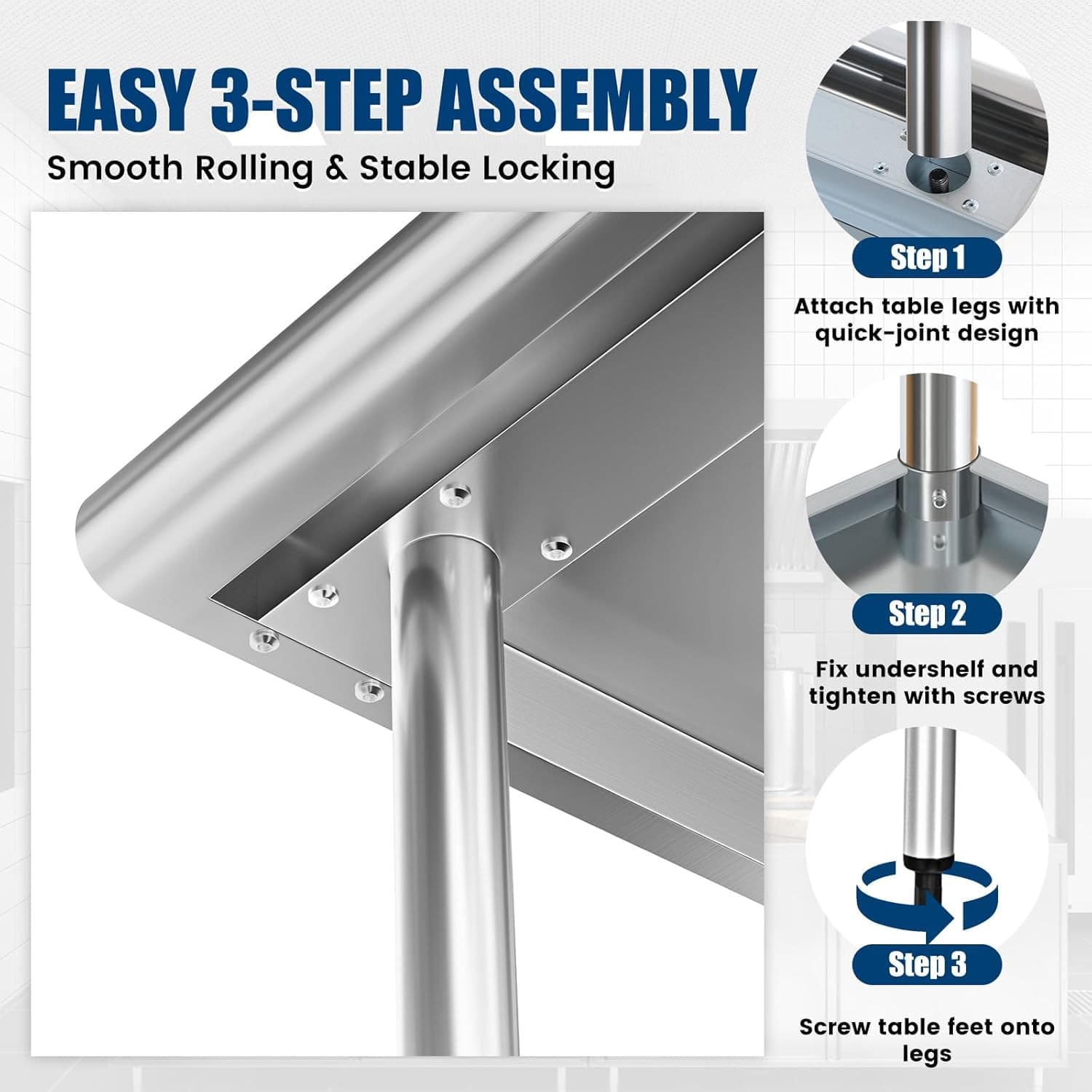 EASY 3-STEP ASSEMBLY

Smooth Rolling & Stable Locking

Step 1

Attach table legs with quick-joint design

Step 2

Fix undershelf and tighten with screws

Step 3

Screw table feet onto legs