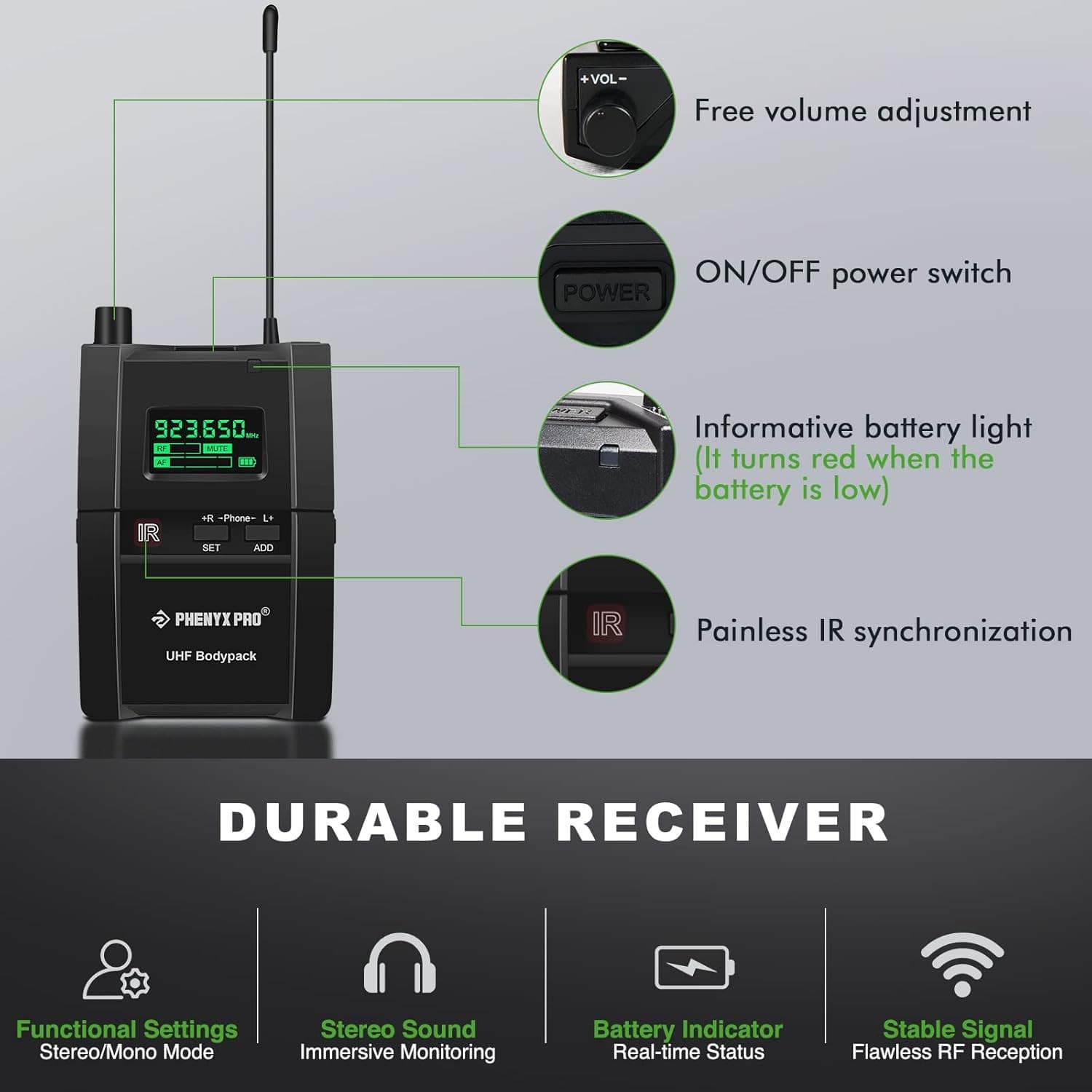 923.650 MHz
RF MUTE
AF
IR
+R -Phone- L+
SET ADD
PHENYX PRO®
UHF Bodypack

+VOL-
Free volume adjustment

POWER
ON/OFF power switch

Informative battery light
(It turns red when the battery is low)

IR
Painless IR synchronization

DURABLE RECEIVER

Functional Settings
Stereo/Mono Mode

Stereo Sound
Immersive Monitoring

Battery Indicator
Real-time Status

Stable Signal
Flawless RF Reception