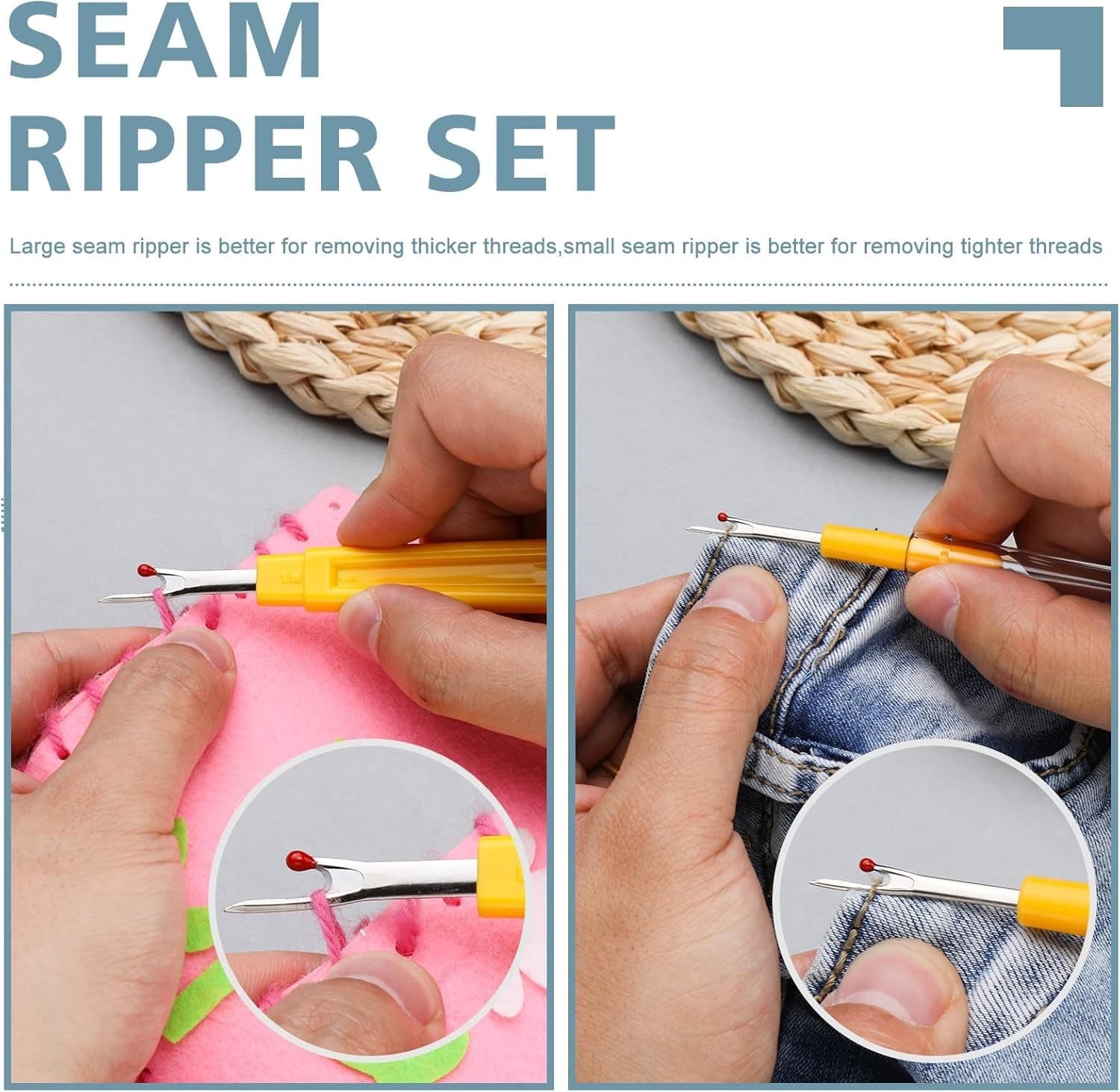 SEAM RIPPER SET

Large seam ripper is better for removing thicker threads,small seam ripper is better for removing tighter threads