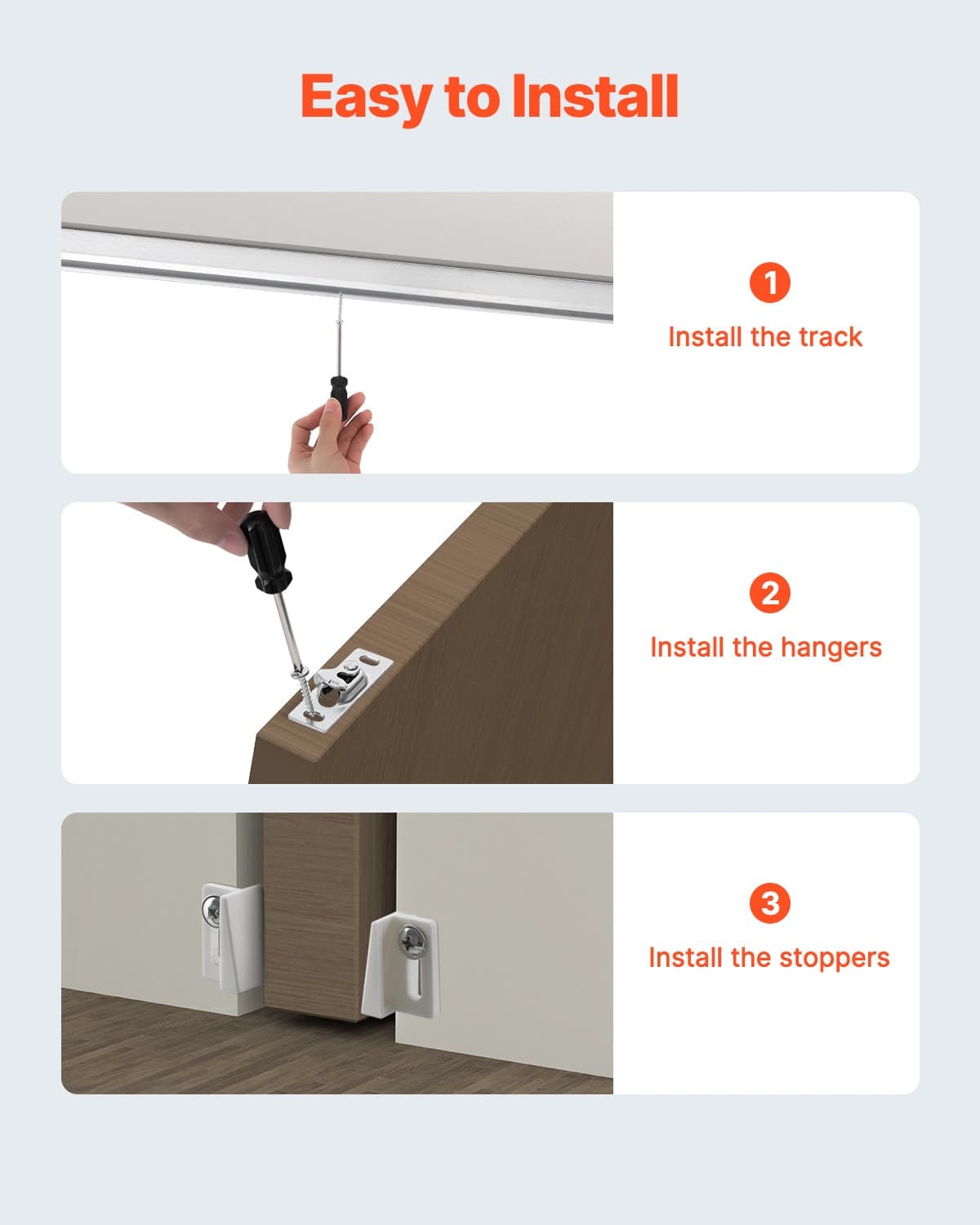 Easy to Install

1
Install the track

2
Install the hangers

3
Install the stoppers