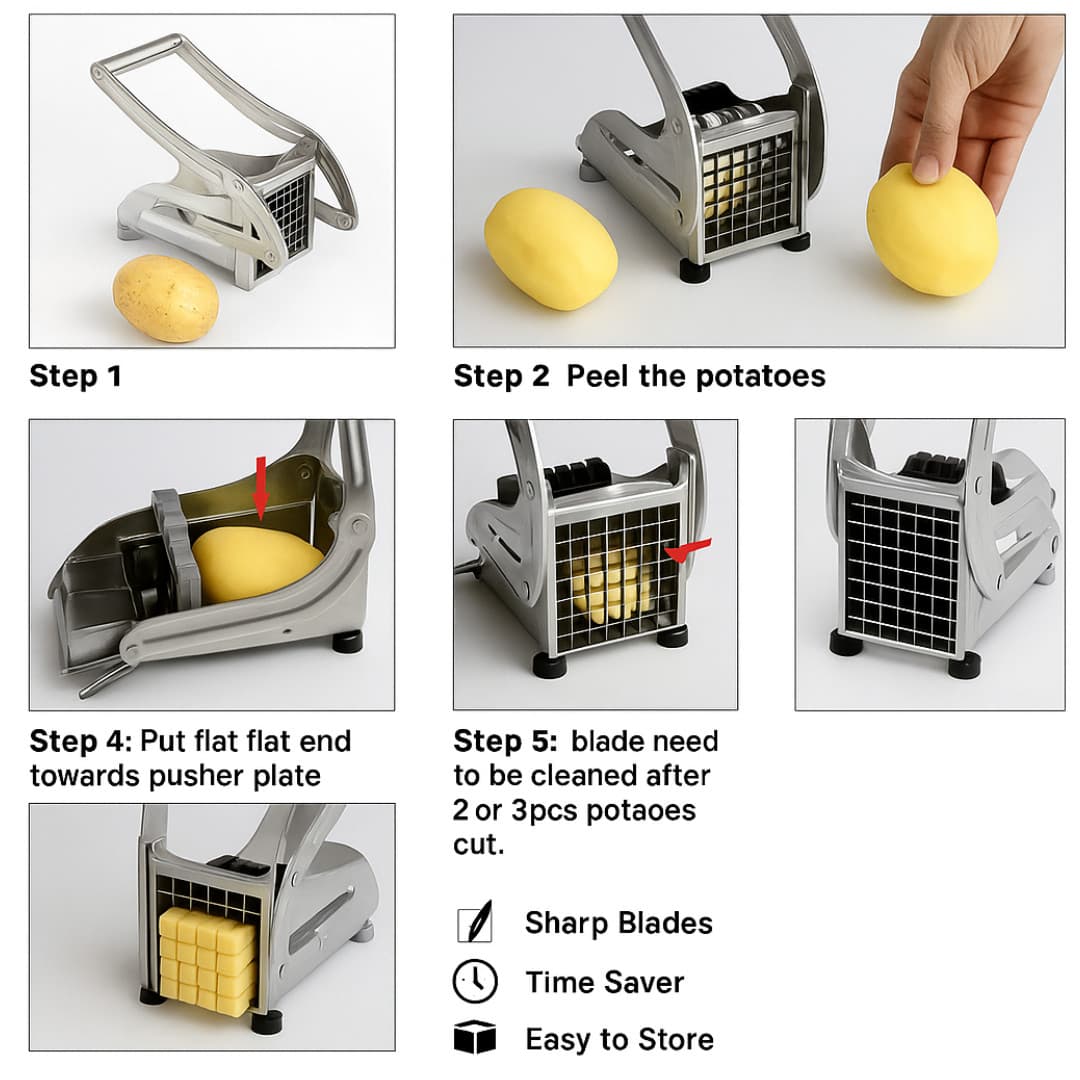 Step 1

Step 2 Peel the potatoes

Step 4: Put flat flat end towards pusher plate

Step 5: blade need to be cleaned after 2 or 3pcs potaoes cut.

Sharp Blades

Time Saver

Easy to Store