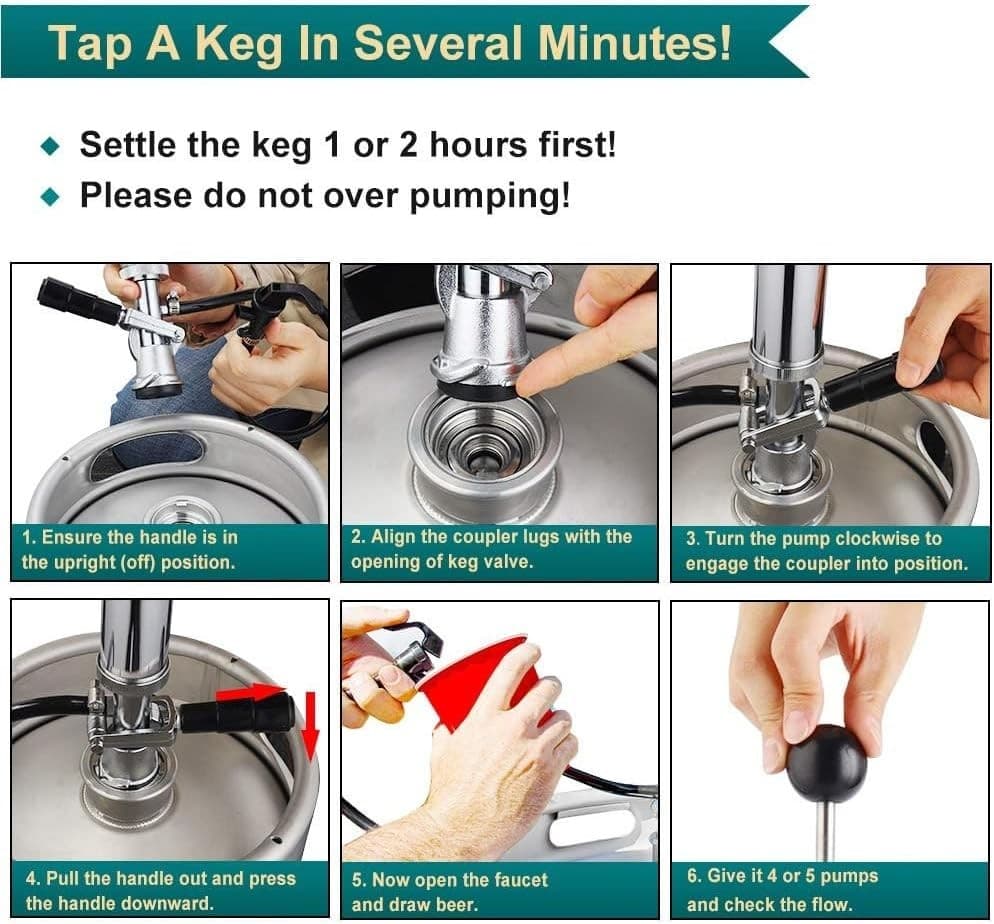 Tap A Keg In Several Minutes!

◆ Settle the keg 1 or 2 hours first!
◆ Please do not over pumping!

1. Ensure the handle is in the upright (off) position.

2. Align the coupler lugs with the opening of keg valve.

3. Turn the pump clockwise to engage the coupler into position.

4. Pull the handle out and press the handle downward.

5. Now open the faucet and draw beer.

6. Give it 4 or 5 pumps and check the flow.