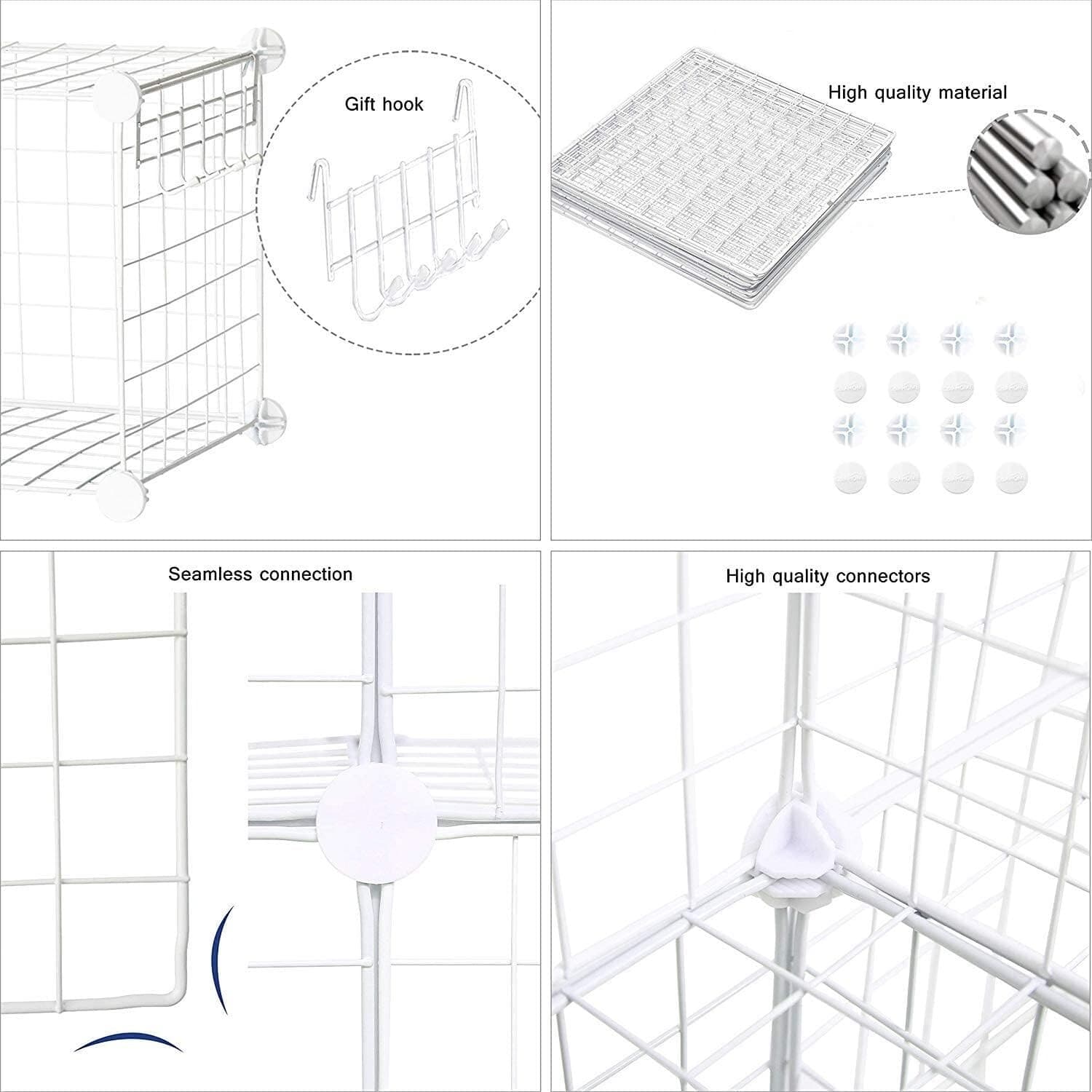 Gift hook

High quality material

Seamless connection

High quality connectors