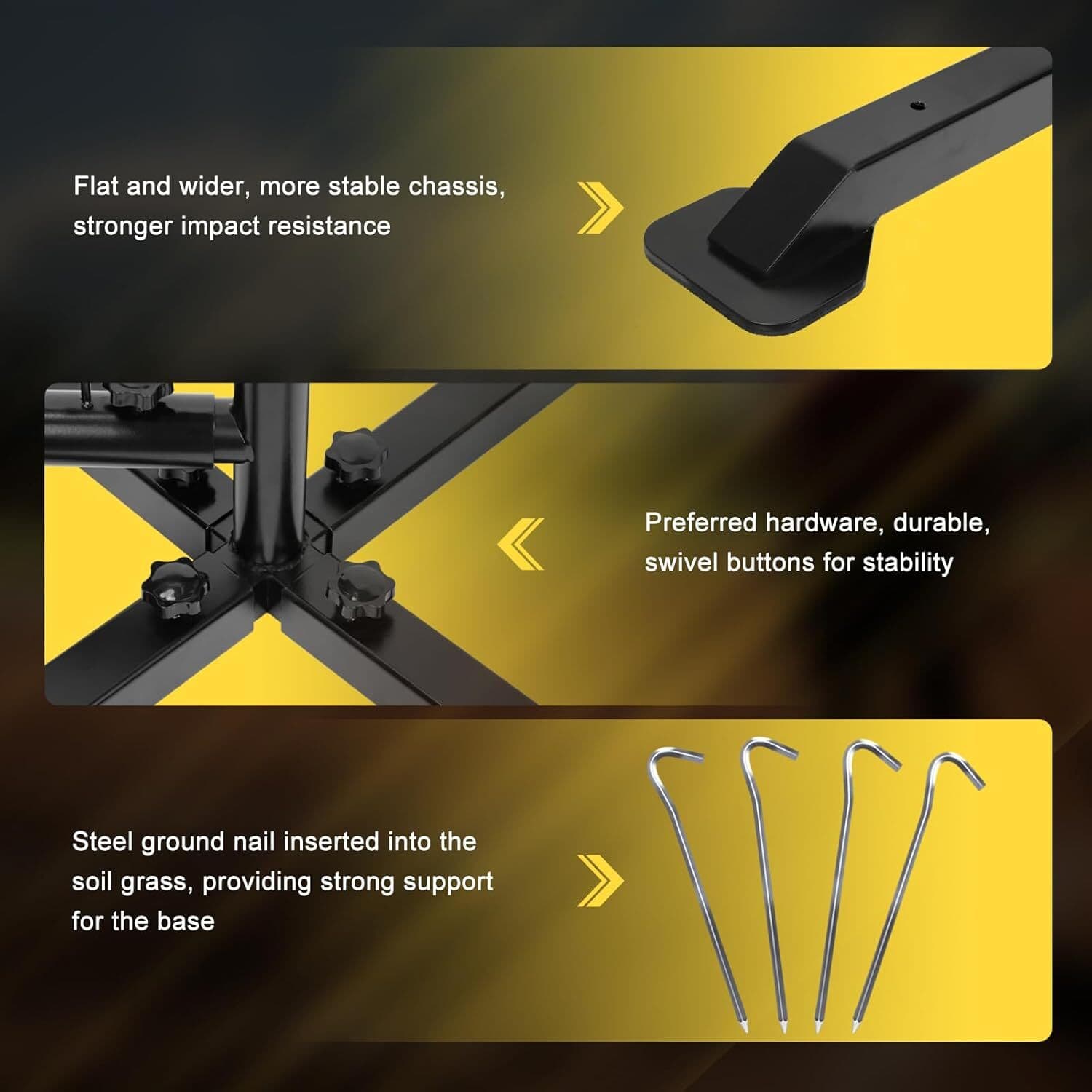 Flat and wider, more stable chassis, stronger impact resistance

Preferred hardware, durable, swivel buttons for stability

Steel ground nail inserted into the soil grass, providing strong support for the base