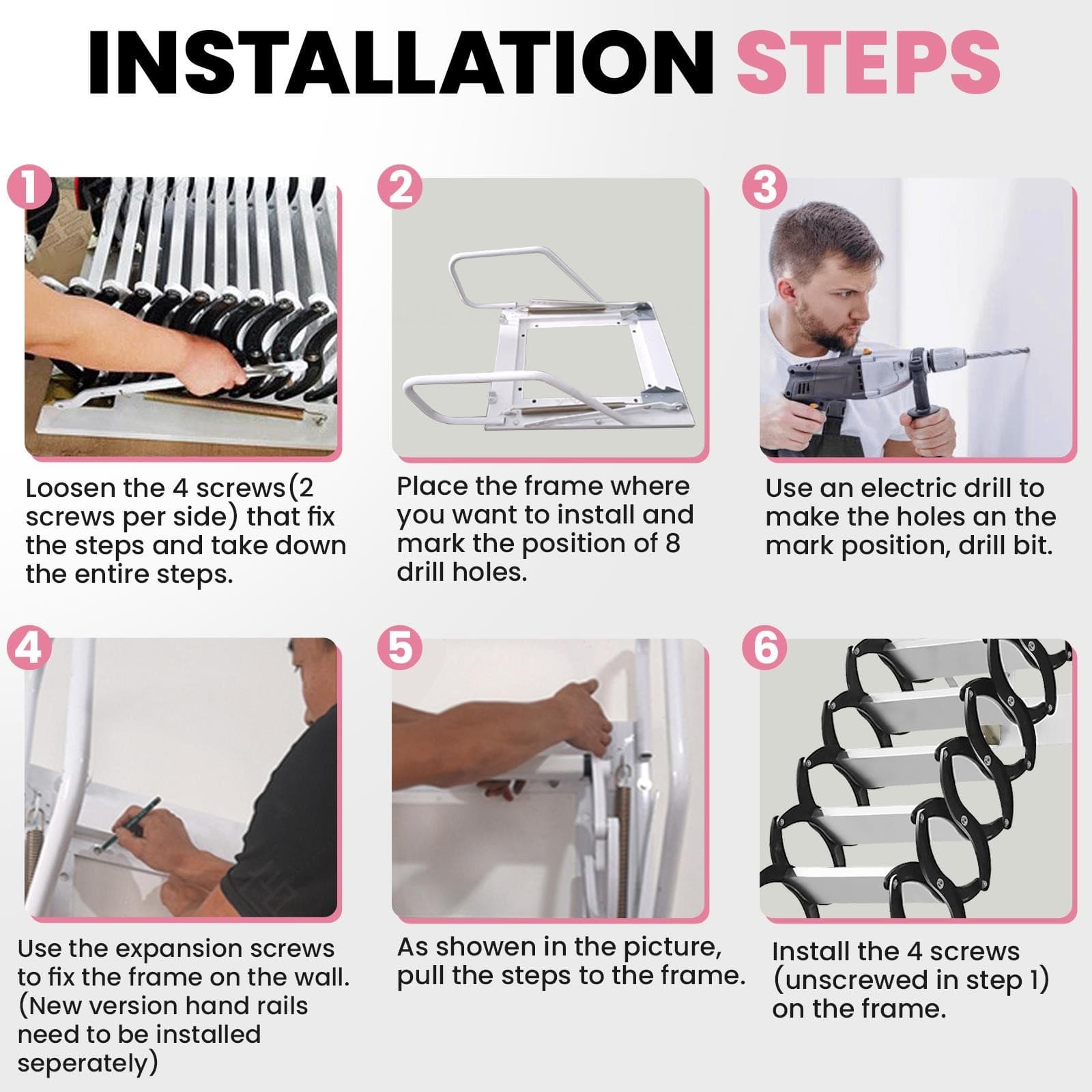 INSTALLATION STEPS

1

Loosen the 4 screws(2 screws per side) that fix the steps and take down the entire steps.

2

Place the frame where you want to install and mark the position of 8 drill holes.

3

Use an electric drill to make the holes an the mark position, drill bit.

4

Use the expansion screws to fix the frame on the wall. (New version hand rails need to be installed seperately)

5

As showen in the picture, pull the steps to the frame.

6

Install the 4 screws (unscrewed in step 1) on the frame.