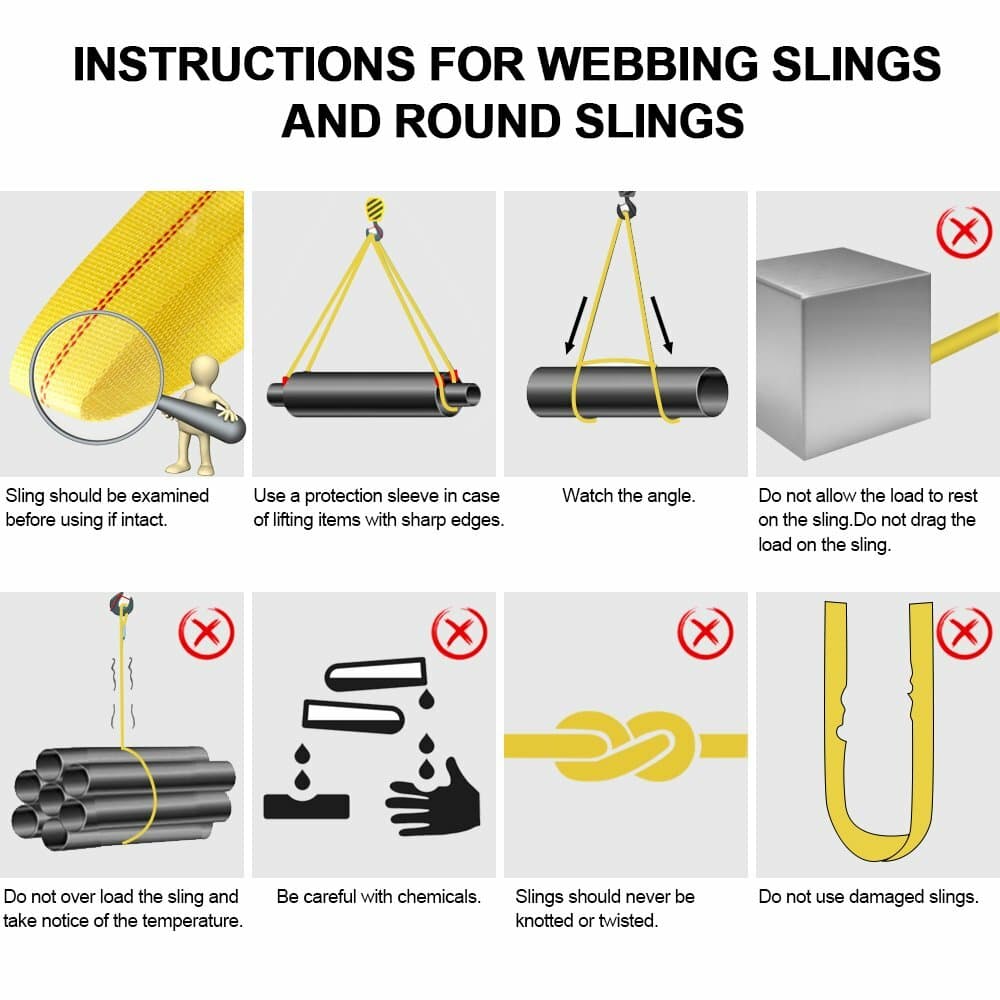 INSTRUCTIONS FOR WEBBING SLINGS AND ROUND SLINGS

Sling should be examined before using if intact.

Use a protection sleeve in case of lifting items with sharp edges.

Watch the angle.

Do not allow the load to rest on the sling.Do not drag the load on the sling.

Do not over load the sling and take notice of the temperature.

Be careful with chemicals.

Slings should never be knotted or twisted.

Do not use damaged slings.