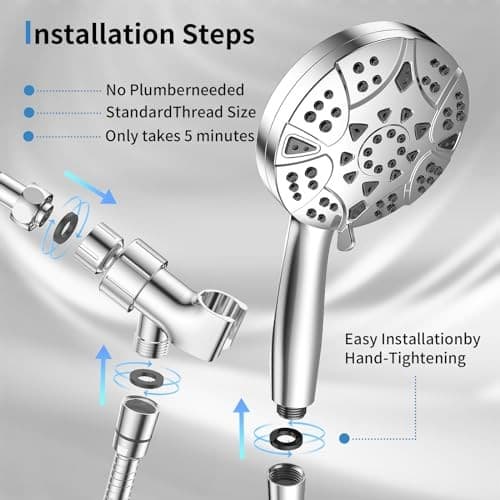 Installation Steps

No Plumberneeded
StandardThread Size
Only takes 5 minutes

Easy Installationby Hand-Tightening