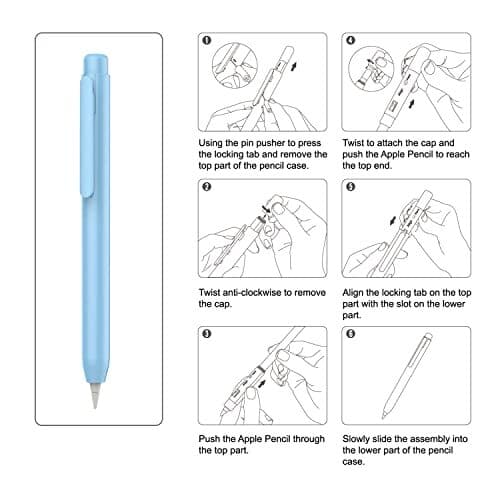 1
Using the pin pusher to press the locking tab and remove the top part of the pencil case.

2
Twist anti-clockwise to remove the cap.

3
Push the Apple Pencil through the top part.

4
Twist to attach the cap and push the Apple Pencil to reach the top end.

5
Align the locking tab on the top part with the slot on the lower part.

6
Slowly slide the assembly into the lower part of the pencil case.