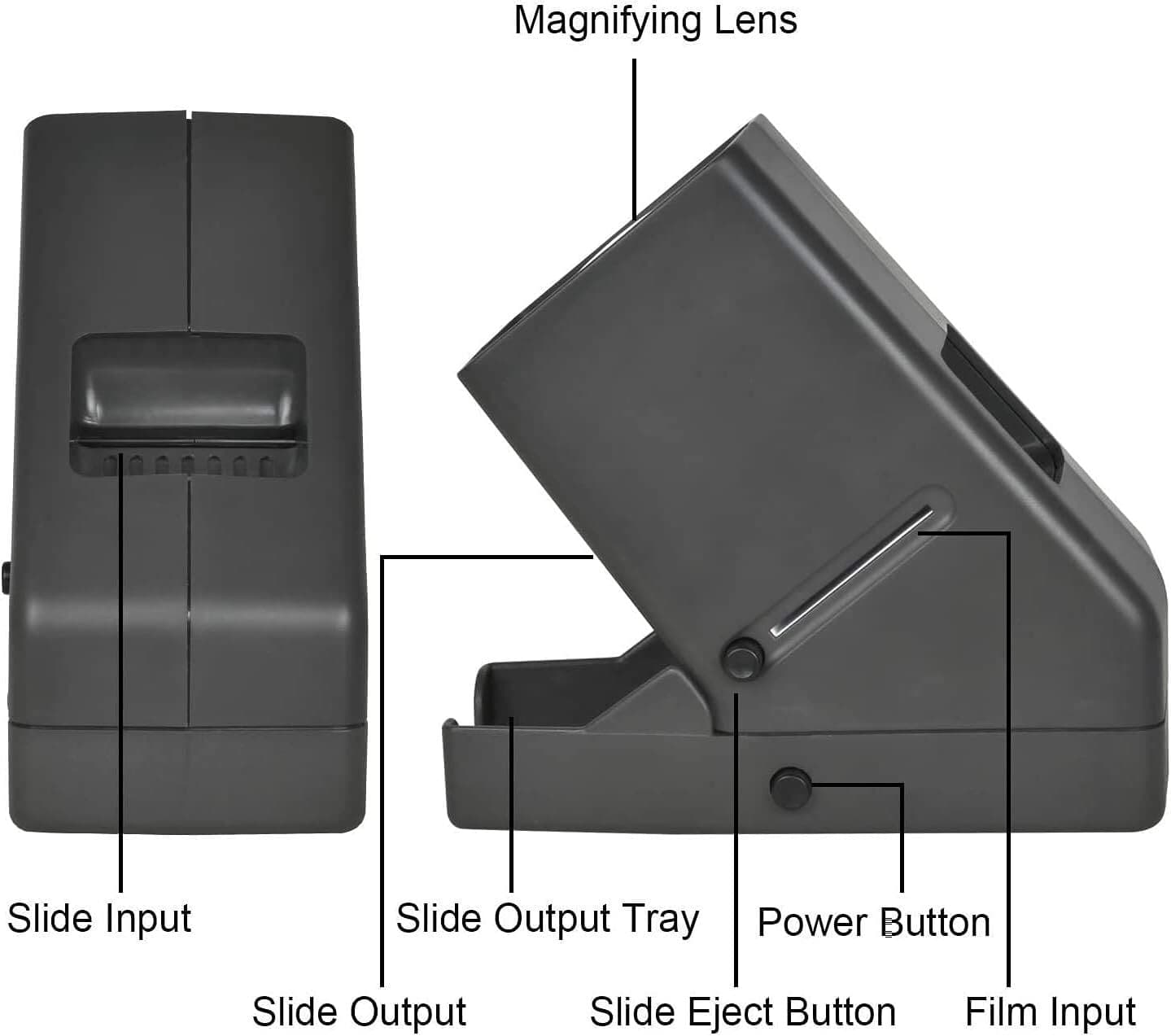 Magnifying Lens

Slide Input

Slide Output Tray

Power Button

Slide Output

Slide Eject Button

Film Input