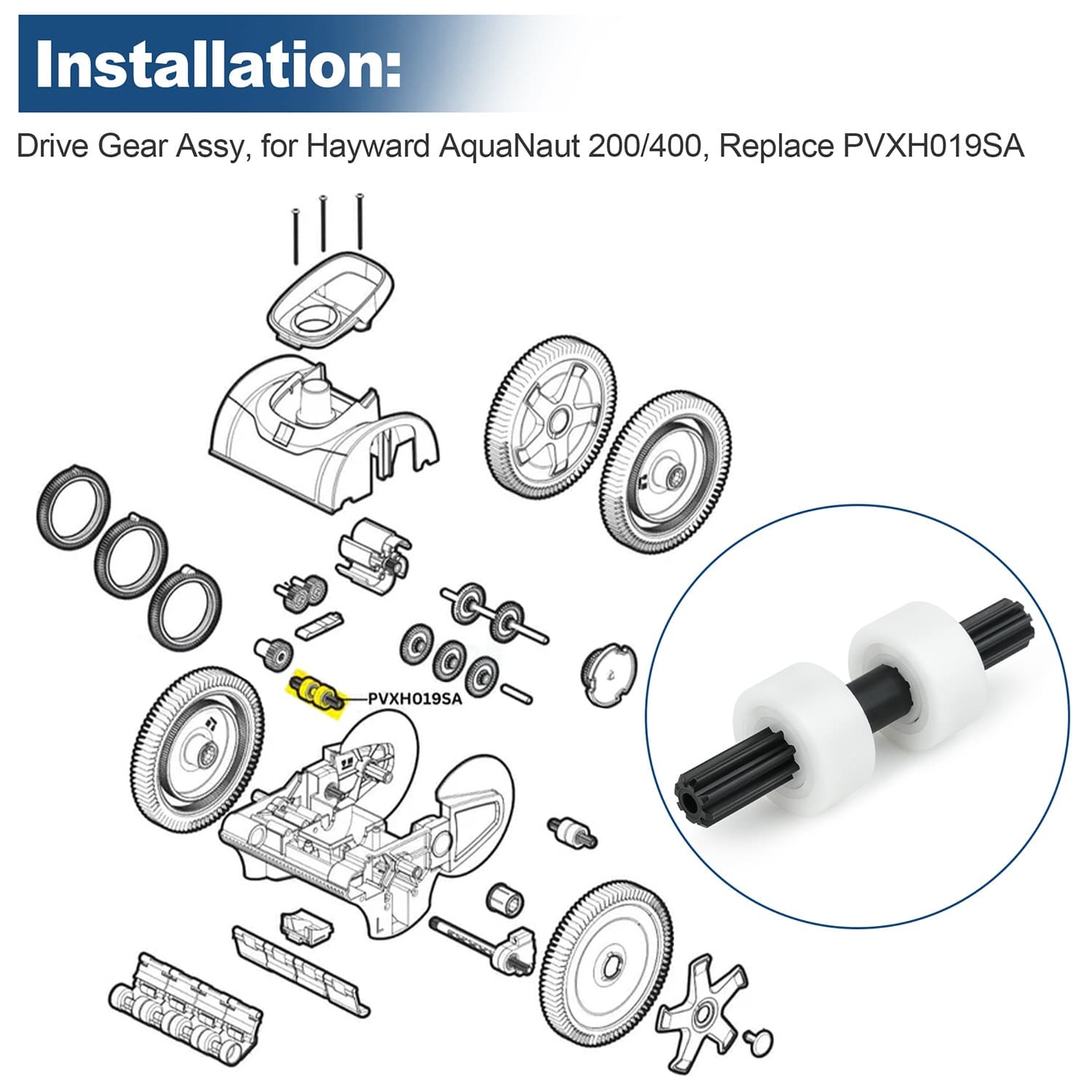 Installation:

Drive Gear Assy, for Hayward AquaNaut 200/400, Replace PVXH019SA

PVXH019SA