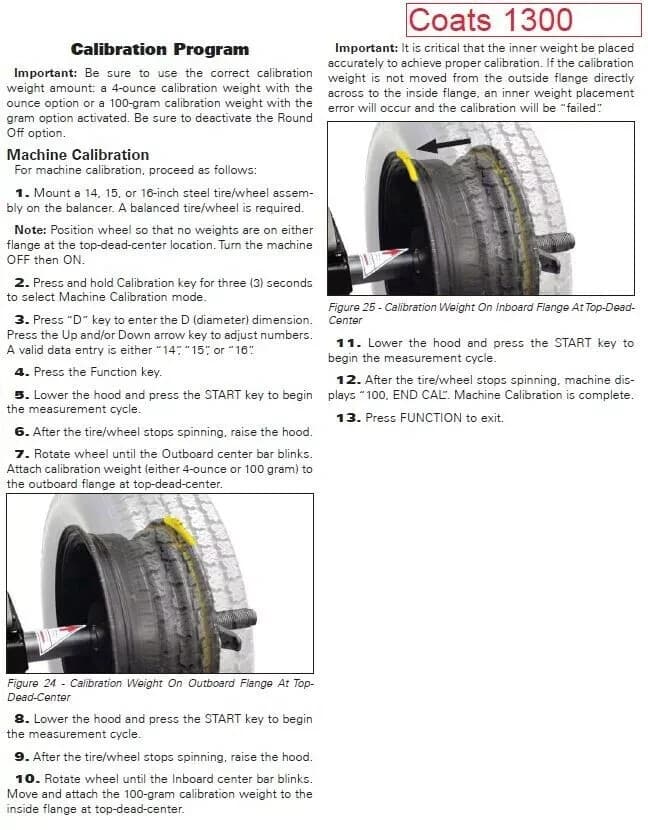 Coats 1300

Calibration Program

Important: Be sure to use the correct calibration weight amount: a 4-ounce calibration weight with the ounce option or a 100-gram calibration weight with the gram option activated. Be sure to deactivate the Round Off option.

Machine Calibration

For machine calibration, proceed as follows:

1. Mount a 14, 15, or 16-inch steel tire/wheel assembly on the balancer. A balanced tire/wheel is required.

Note: Position wheel so that no weights are on either flange at the top-dead-center location. Turn the machine OFF then ON.

2. Press and hold Calibration key for three (3) seconds to select Machine Calibration mode.

3. Press "D" key to enter the D (diameter) dimension. Press the Up and/or Down arrow key to adjust numbers. A valid data entry is either "14", "15", or "16".

4. Press the Function key.

5. Lower the hood and press the START key to begin the measurement cycle.

6. After the tire/wheel stops spinning, raise the hood.

7. Rotate wheel until the Outboard center bar blinks. Attach calibration weight (either 4-ounce or 100 gram) to the outboard flange at top-dead-center.

Figure 24 - Calibration Weight On Outboard Flange At Top-Dead-Center

8. Lower the hood and press the START key to begin the measurement cycle.

9. After the tire/wheel stops spinning, raise the hood.

10. Rotate wheel until the Inboard center bar blinks. Move and attach the 100-gram calibration weight to the inside flange at top-dead-center.

Important: It is critical that the inner weight be placed accurately to achieve proper calibration. If the calibration weight is not moved from the outside flange directly across to the inside flange, an inner weight placement error will occur and the calibration will be "failed".

Figure 25 - Calibration Weight On Inboard Flange At Top-Dead-Center

11. Lower the hood and press the START key to begin the measurement cycle.

12. After the tire/wheel stops spinning, machine displays "100, END CAL". Machine Calibration is complete.

13. Press FUNCTION to exit.