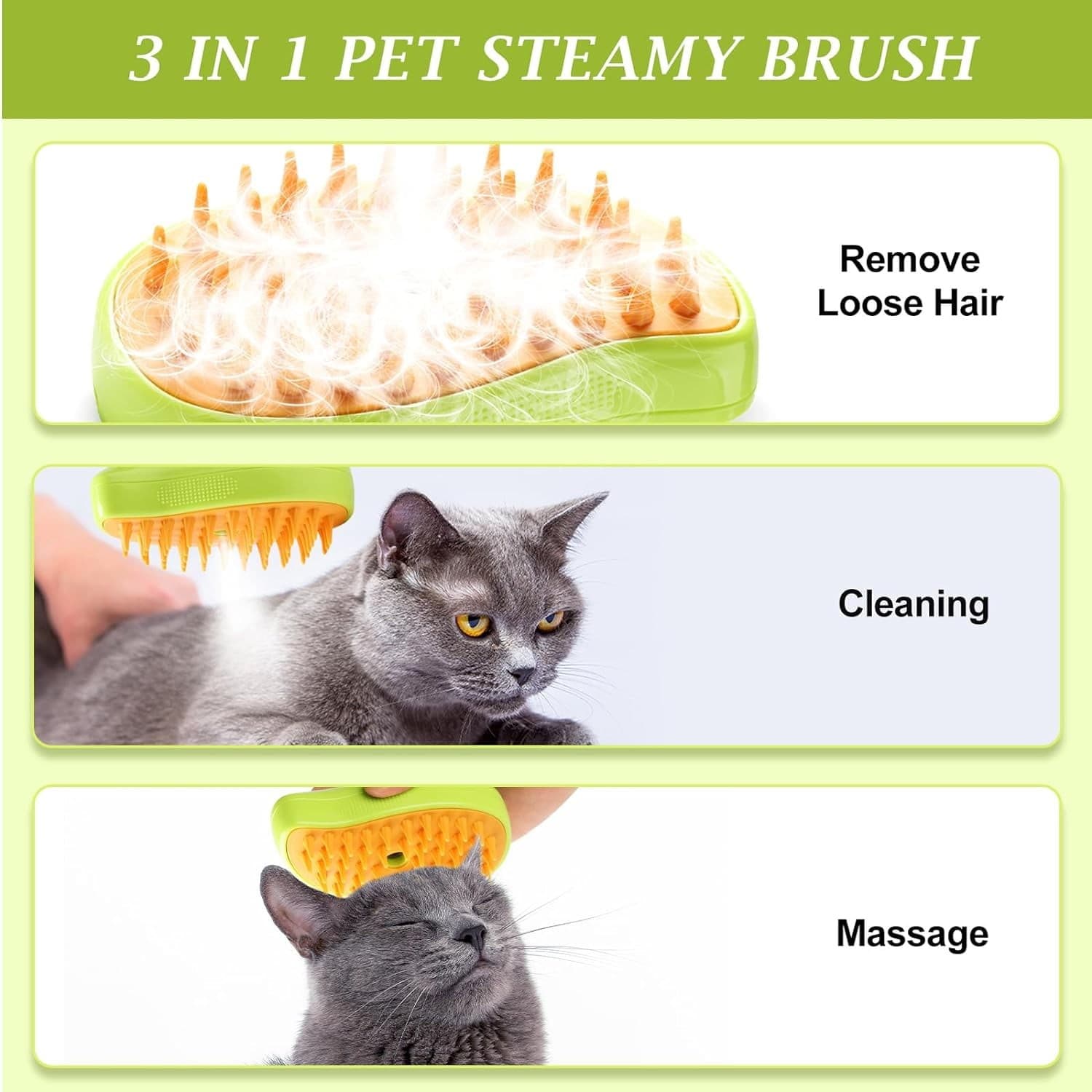 3 IN 1 PET STEAMY BRUSH

Remove Loose Hair

Cleaning

Massage