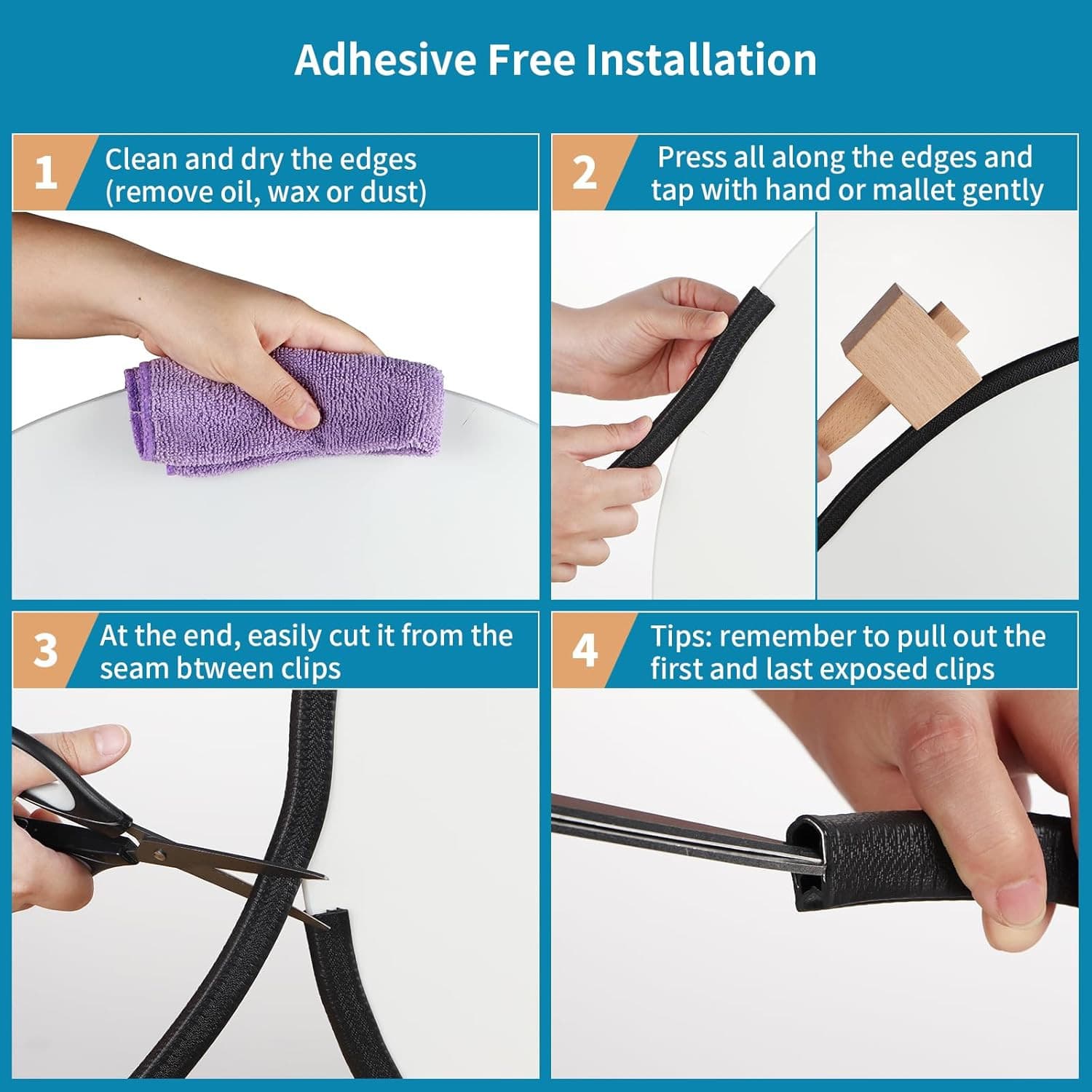 Adhesive Free Installation

1 Clean and dry the edges (remove oil, wax or dust)

2 Press all along the edges and tap with hand or mallet gently

3 At the end, easily cut it from the seam btween clips

4 Tips: remember to pull out the first and last exposed clips