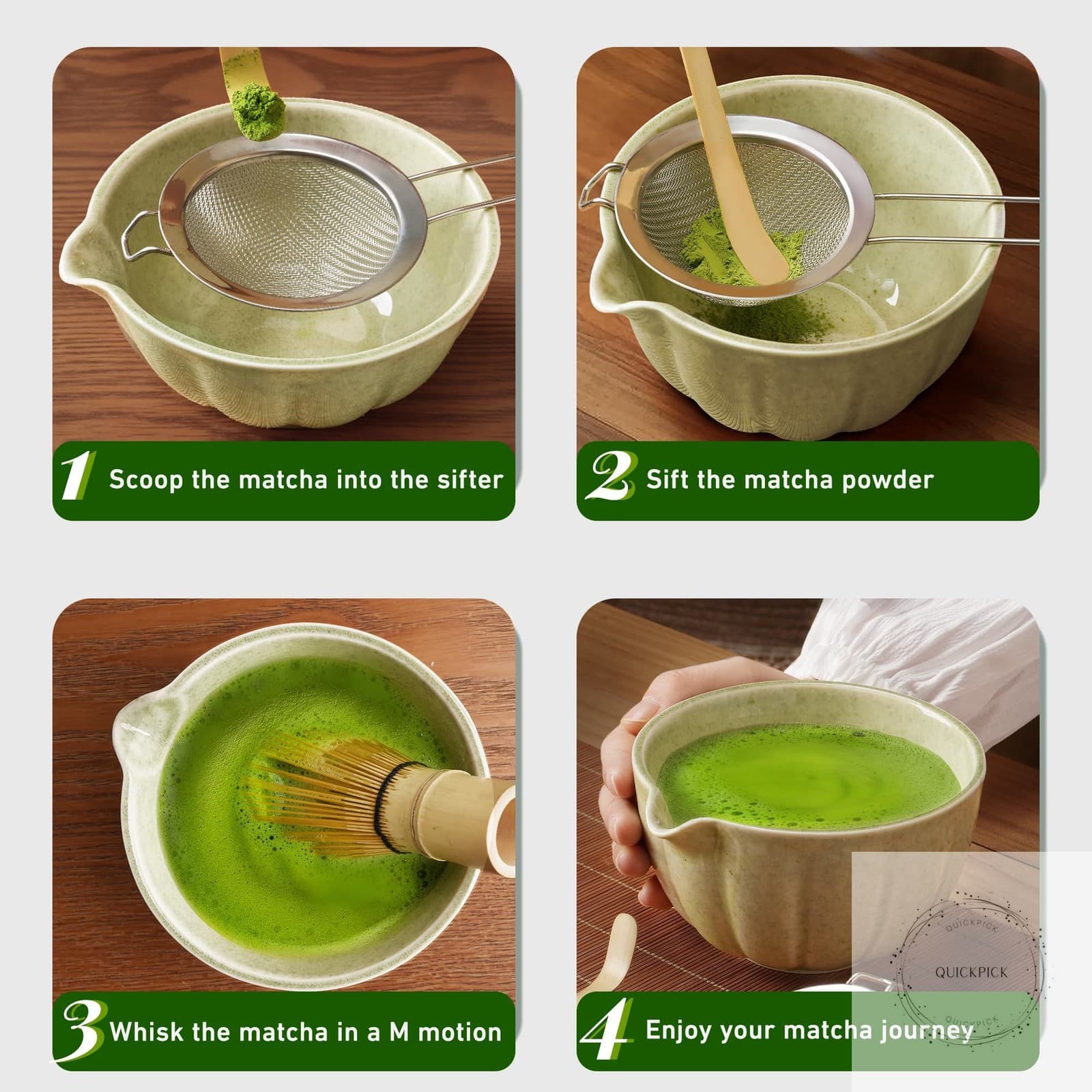 1 Scoop the matcha into the sifter

2 Sift the matcha powder

3 Whisk the matcha in a M motion

4 Enjoy your matcha journey

QUICKPICK
QUICKPICK
QUICKPICK